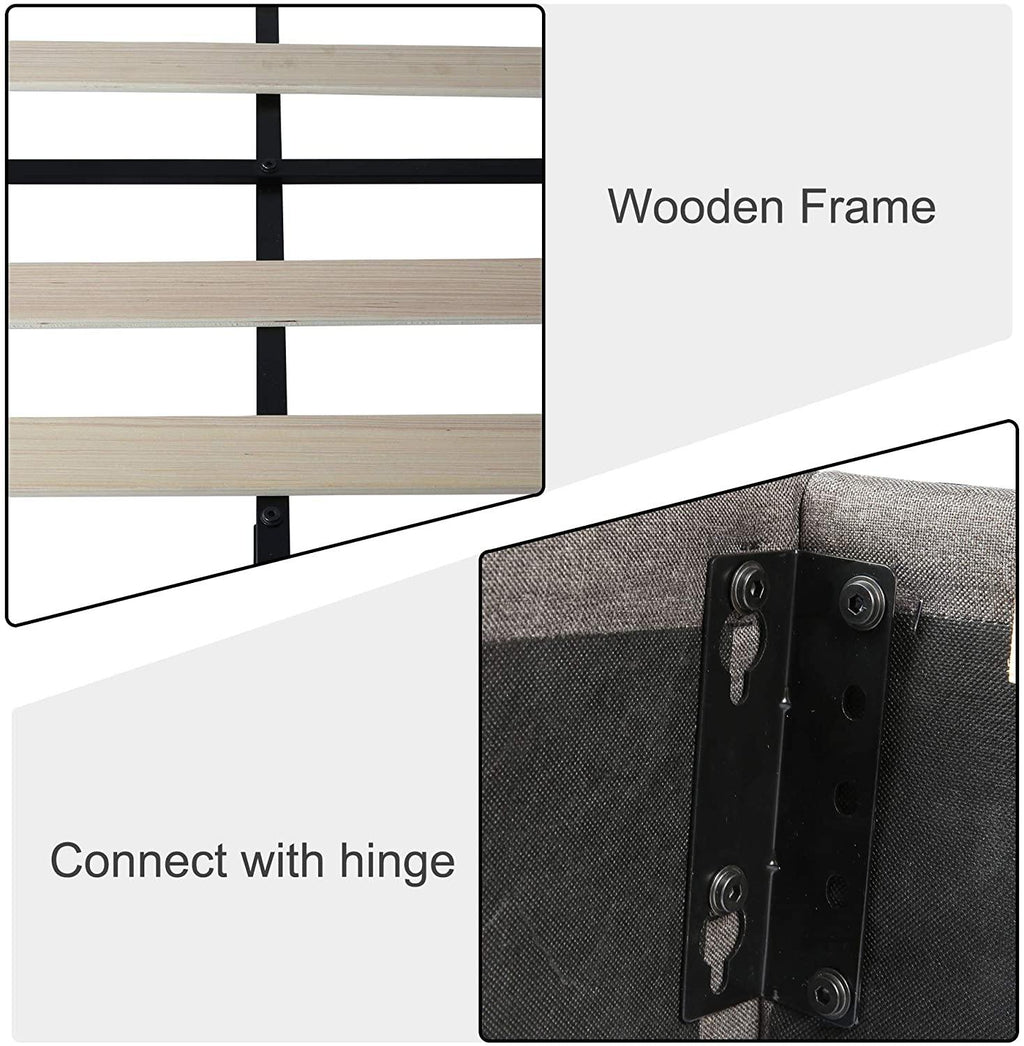 Wooden Frame

Connect with hinge