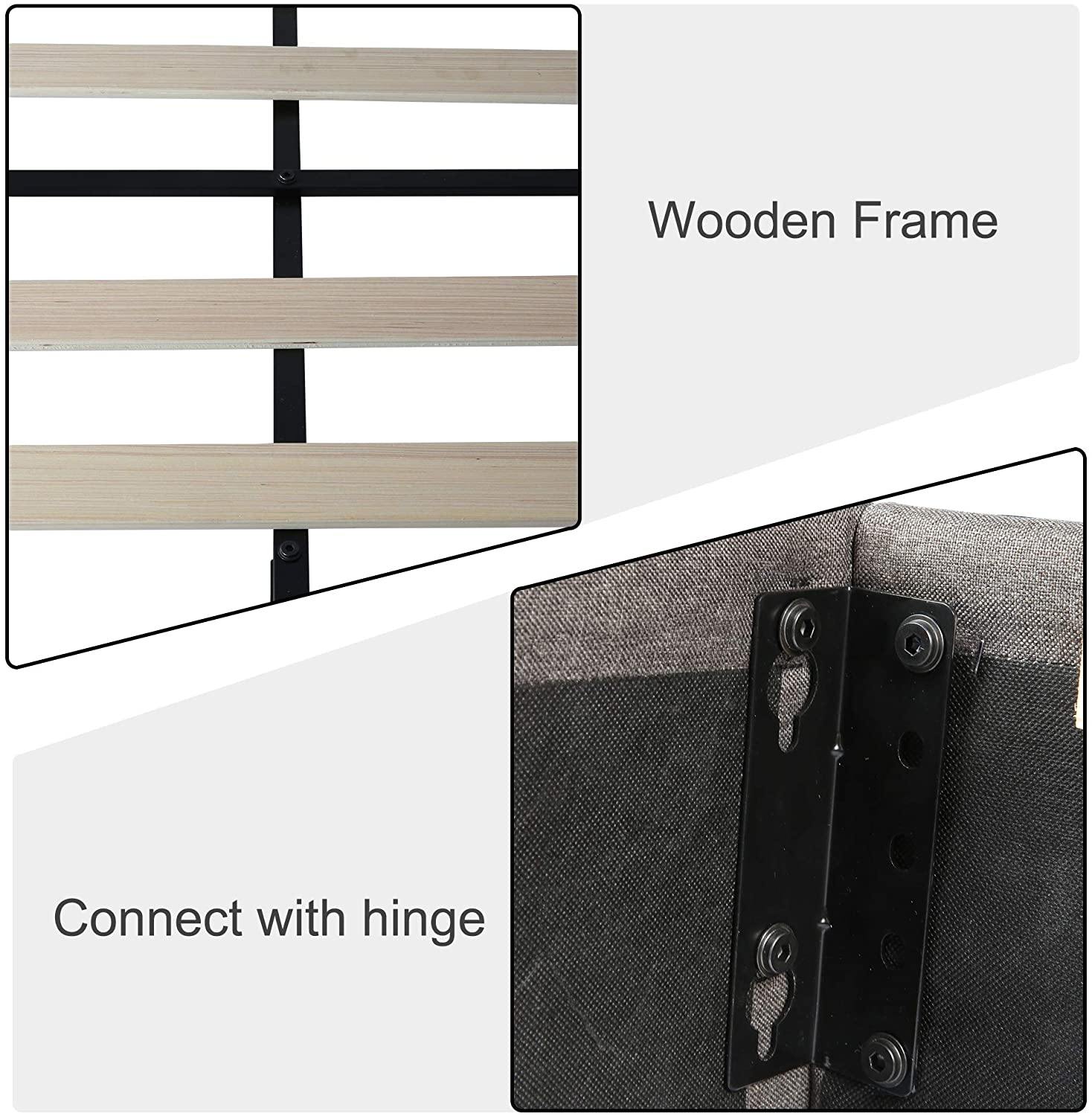 Wooden Frame

Connect with hinge