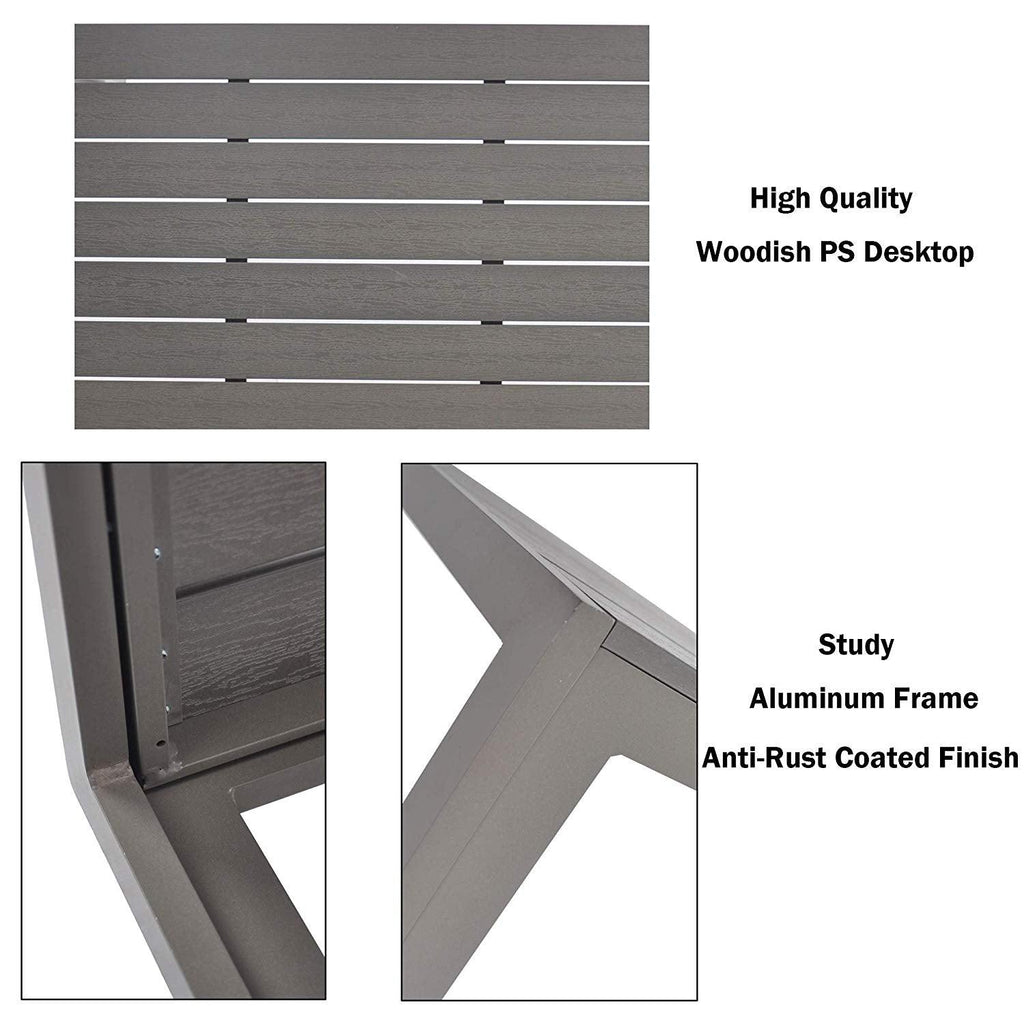 High Quality
Woodish PS Desktop

Study
Aluminum Frame
Anti-Rust Coated Finish