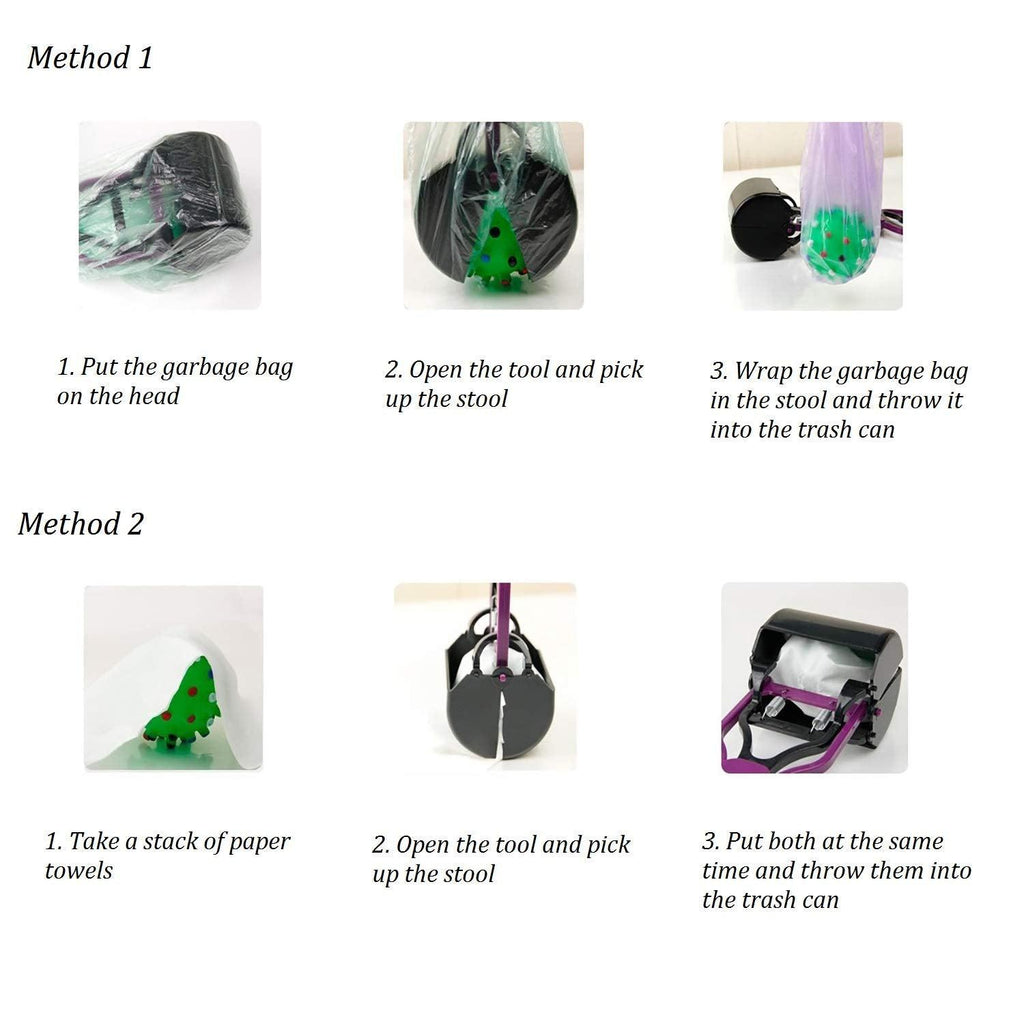 Method 1

1. Put the garbage bag on the head

2. Open the tool and pick up the stool

3. Wrap the garbage bag in the stool and throw it into the trash can

Method 2

1. Take a stack of paper towels

2. Open the tool and pick up the stool

3. Put both at the same time and throw them into the trash can