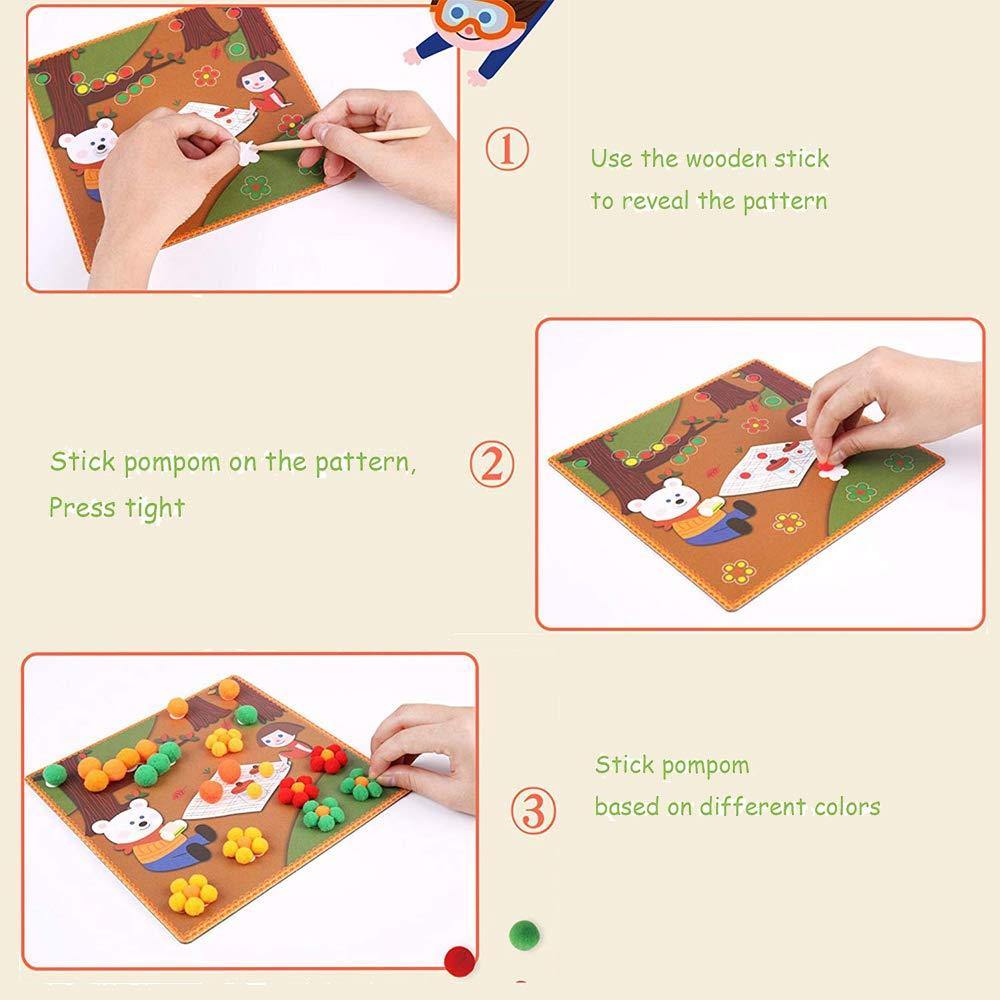 ①

Use the wooden stick to reveal the pattern

Stick pompom on the pattern, Press tight

②

③

Stick pompom based on different colors