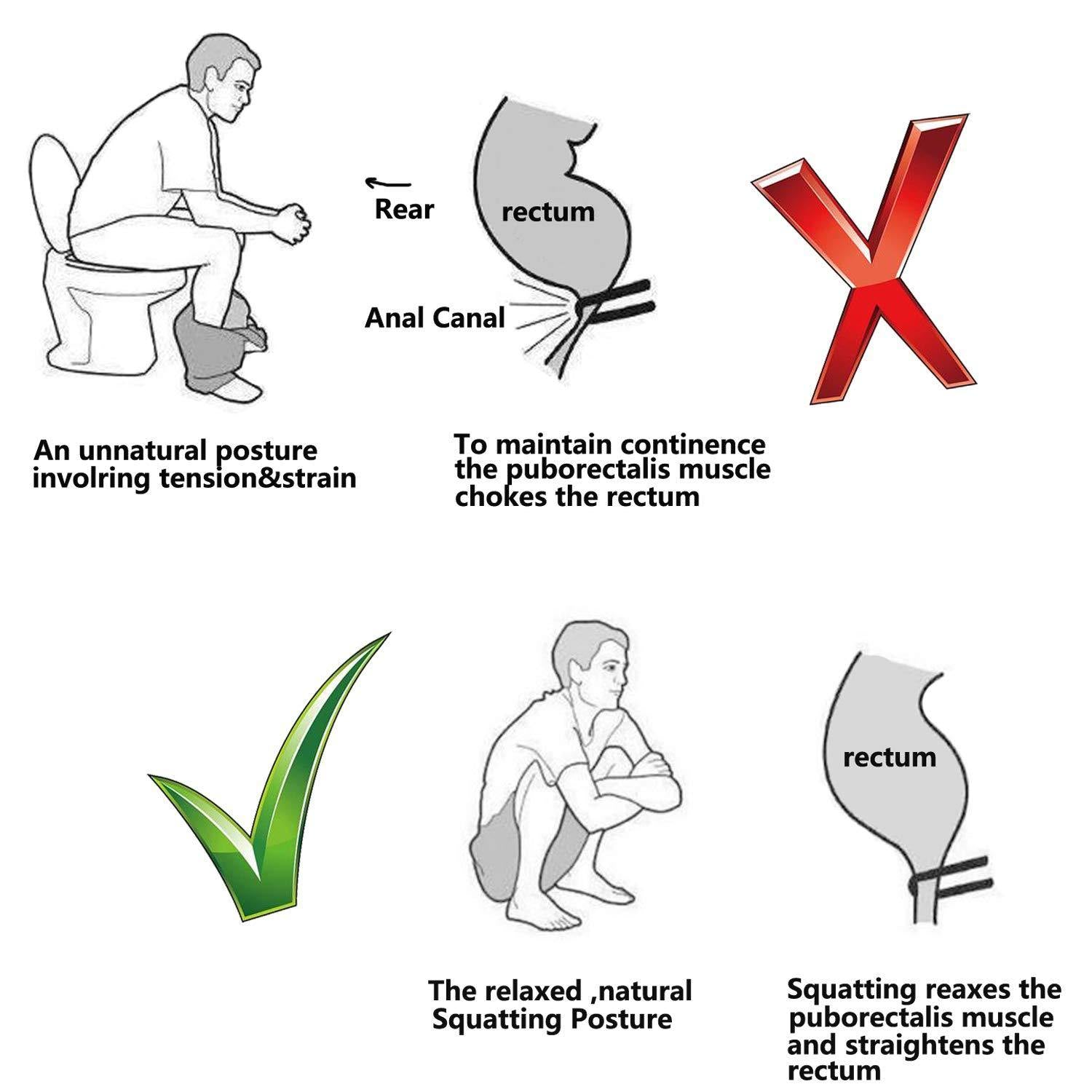 Rear

rectum

Anal Canal

An unnatural posture involring tension&strain

To maintain continence the puborectalis muscle chokes the rectum

rectum

The relaxed ,natural Squatting Posture

Squatting reaxes the puborectalis muscle and straightens the rectum