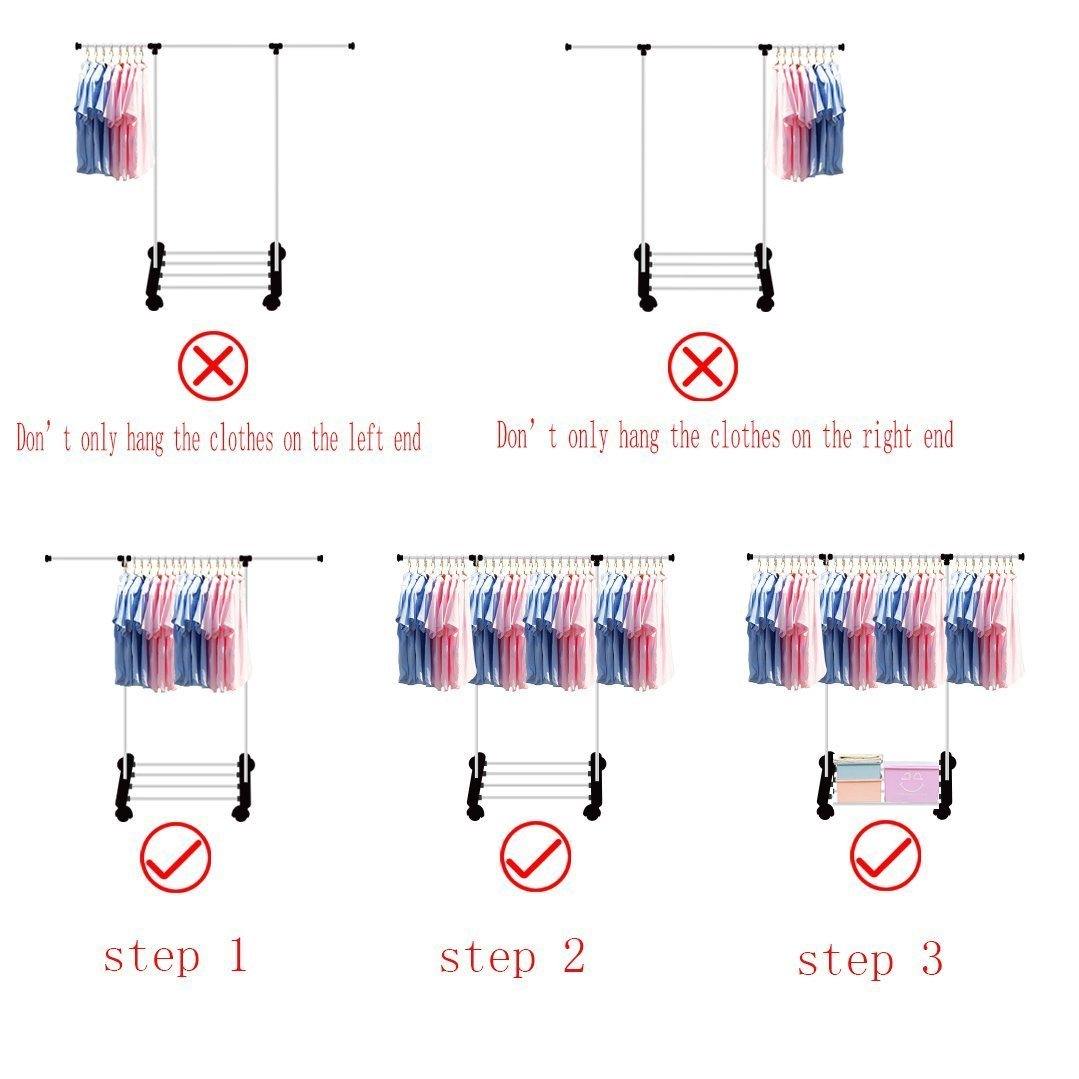 Don' t only hang the clothes on the left end

Don' t only hang the clothes on the right end

step 1

step 2

step 3