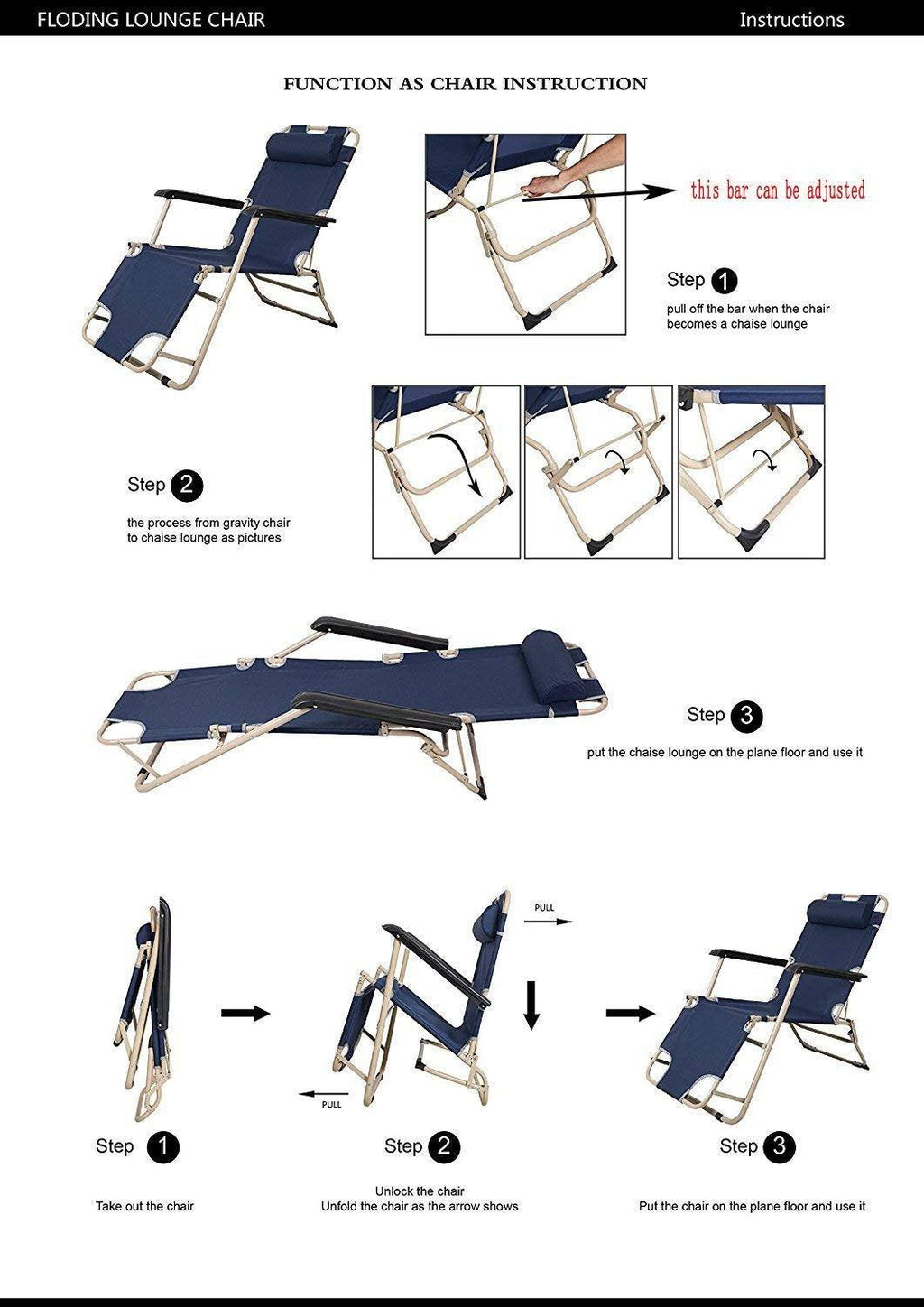 FLODING LOUNGE CHAIR

Instructions

FUNCTION AS CHAIR INSTRUCTION

this bar can be adjusted

Step 1

pull off the bar when the chair becomes a chaise lounge

Step 2

the process from gravity chair to chaise lounge as pictures

Step 3

put the chaise lounge on the plane floor and use it

PULL

PULL

Step 1

Take out the chair

Step 2

Unlock the chair
Unfold the chair as the arrow shows

Step 3

Put the chair on the plane floor and use it