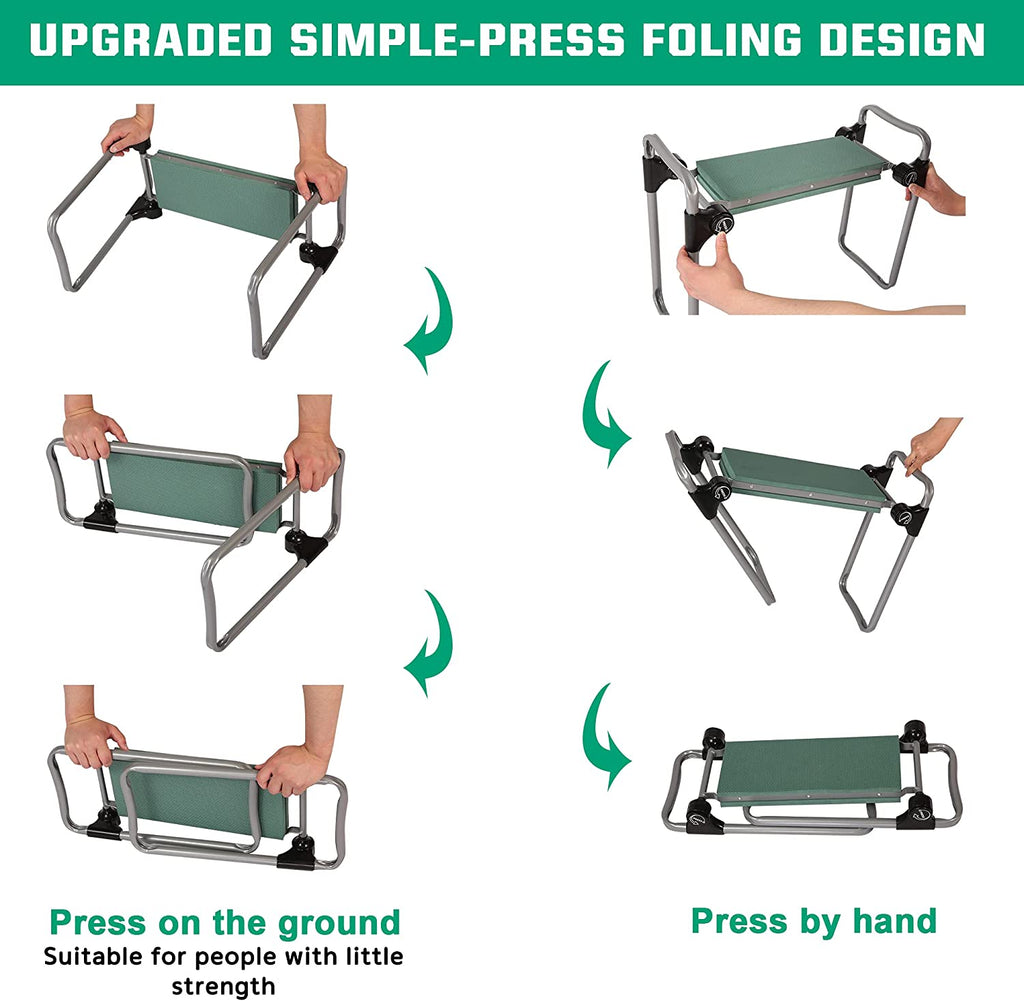 UPGRADED SIMPLE-PRESS FOLING DESIGN

Press on the ground
Suitable for people with little strength

Press by hand