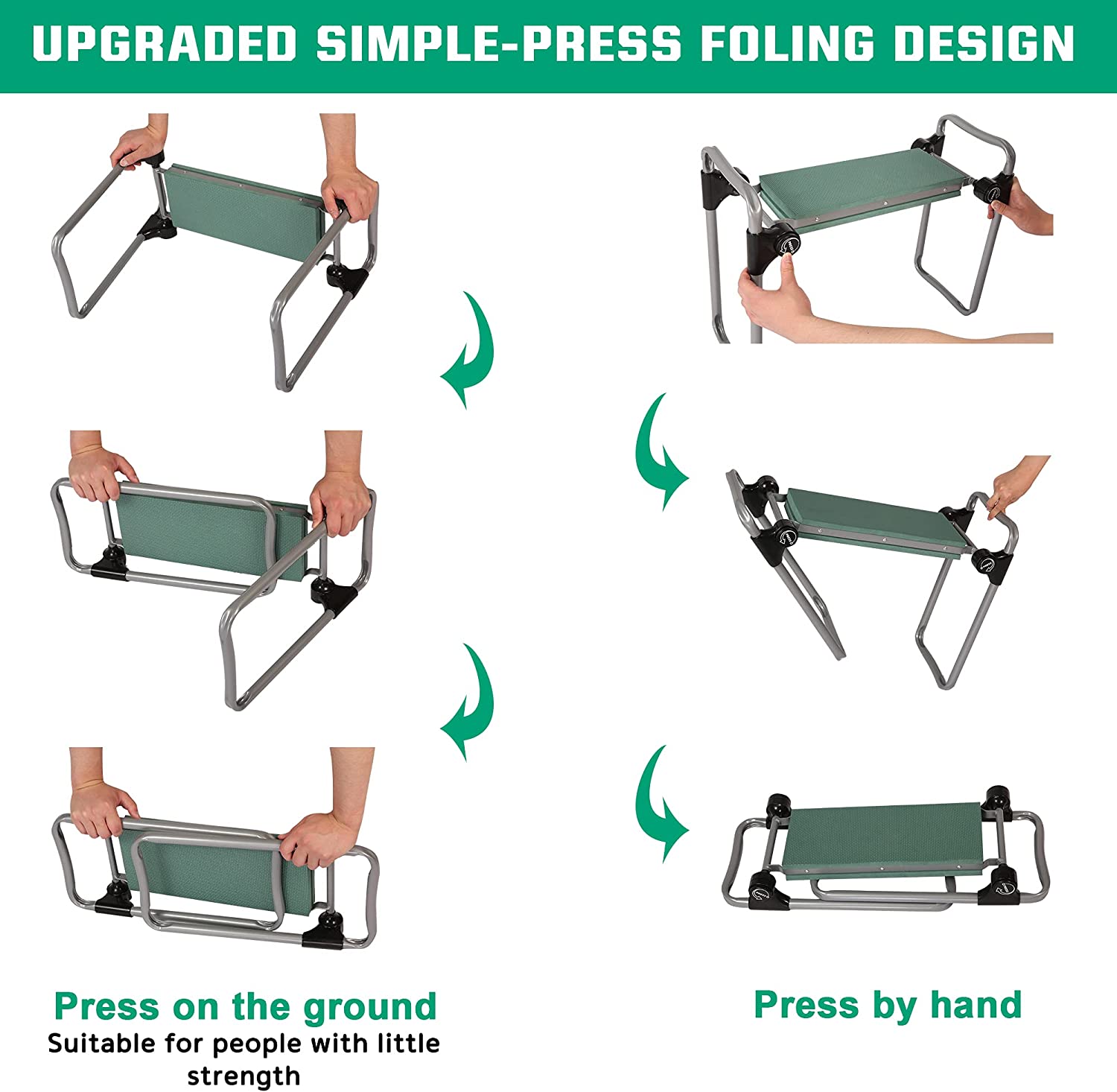 UPGRADED SIMPLE-PRESS FOLING DESIGN

Press on the ground
Suitable for people with little strength

Press by hand