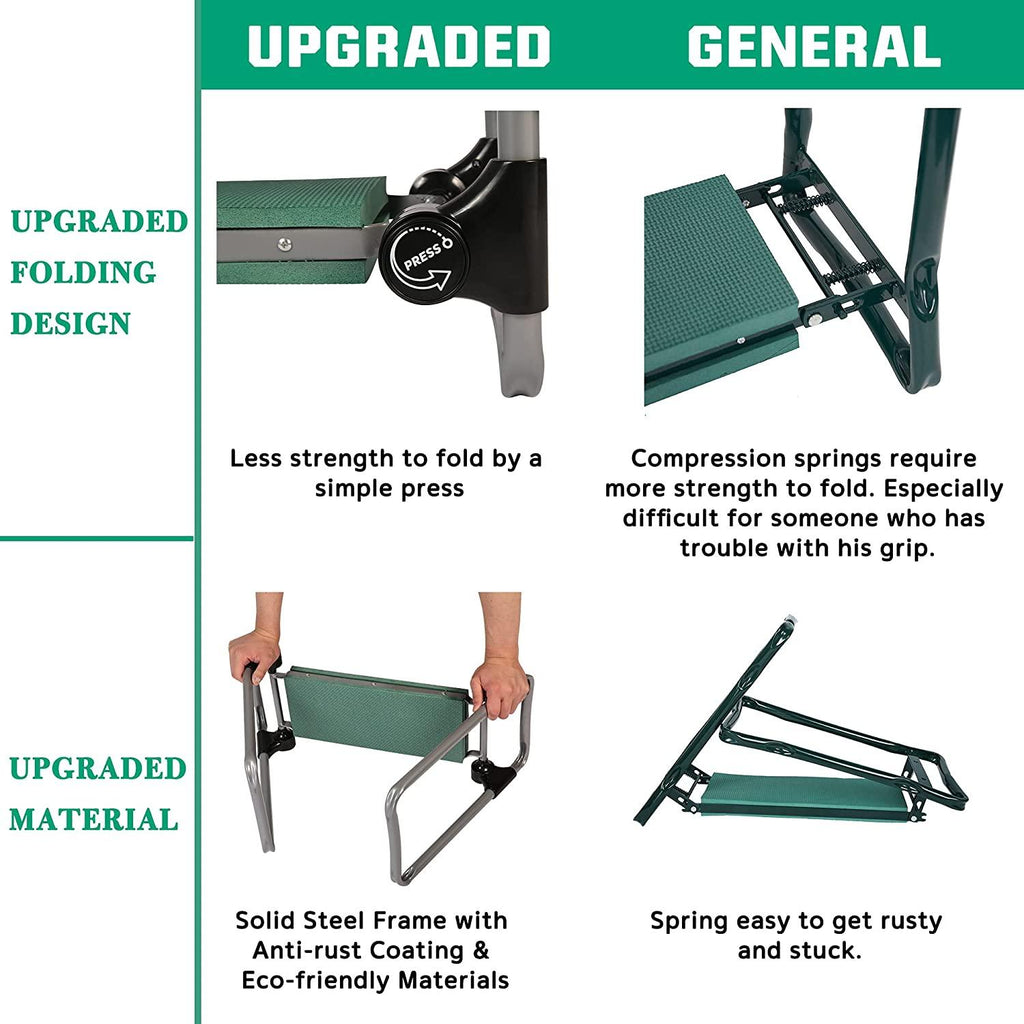 UPGRADED GENERAL

UPGRADED FOLDING DESIGN

PRESS

Less strength to fold by a simple press

Compression springs require more strength to fold. Especially difficult for someone who has trouble with his grip.

UPGRADED MATERIAL

Solid Steel Frame with Anti-rust Coating & Eco-friendly Materials

Spring easy to get rusty and stuck.