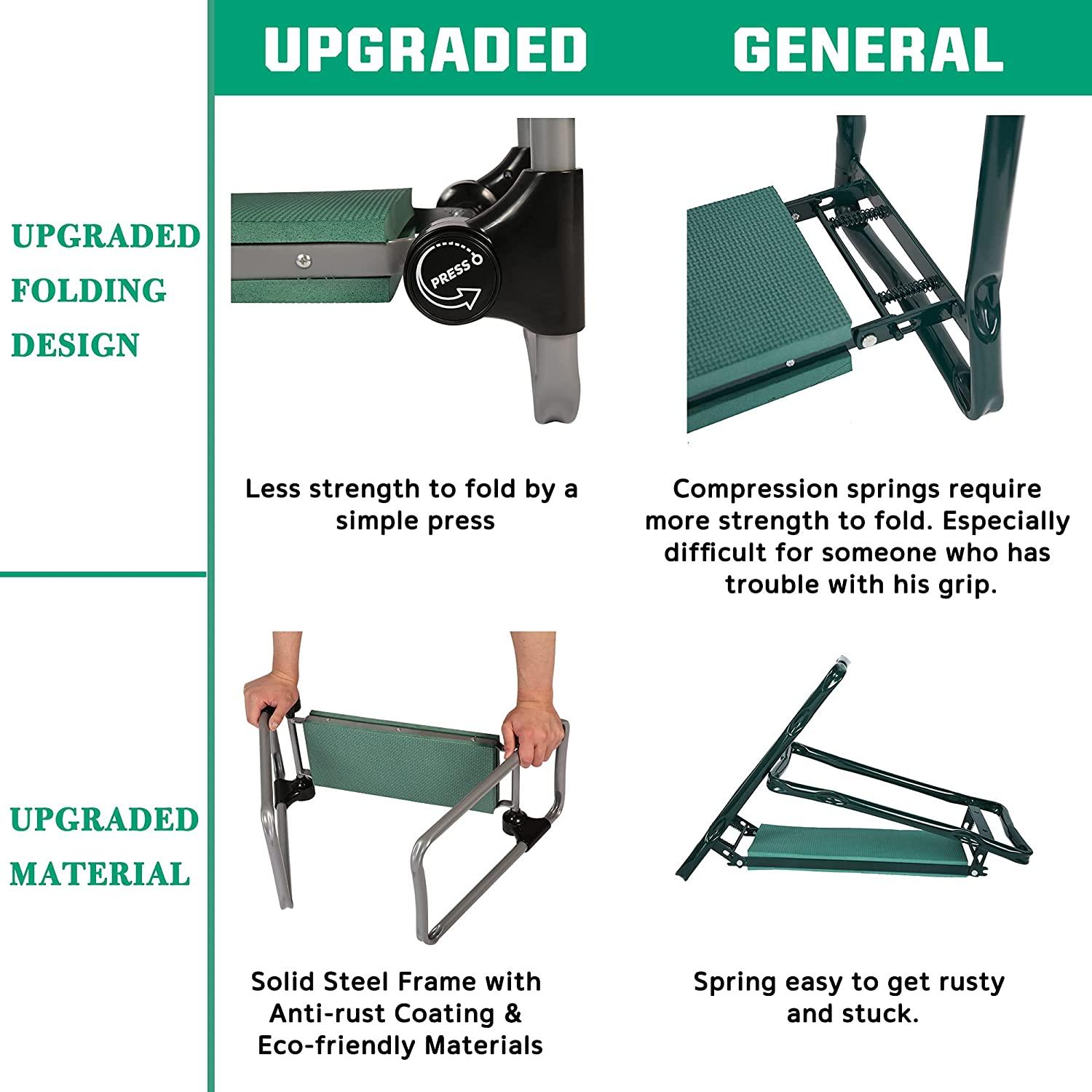 UPGRADED GENERAL

UPGRADED FOLDING DESIGN

PRESS

Less strength to fold by a simple press

Compression springs require more strength to fold. Especially difficult for someone who has trouble with his grip.

UPGRADED MATERIAL

Solid Steel Frame with Anti-rust Coating & Eco-friendly Materials

Spring easy to get rusty and stuck.