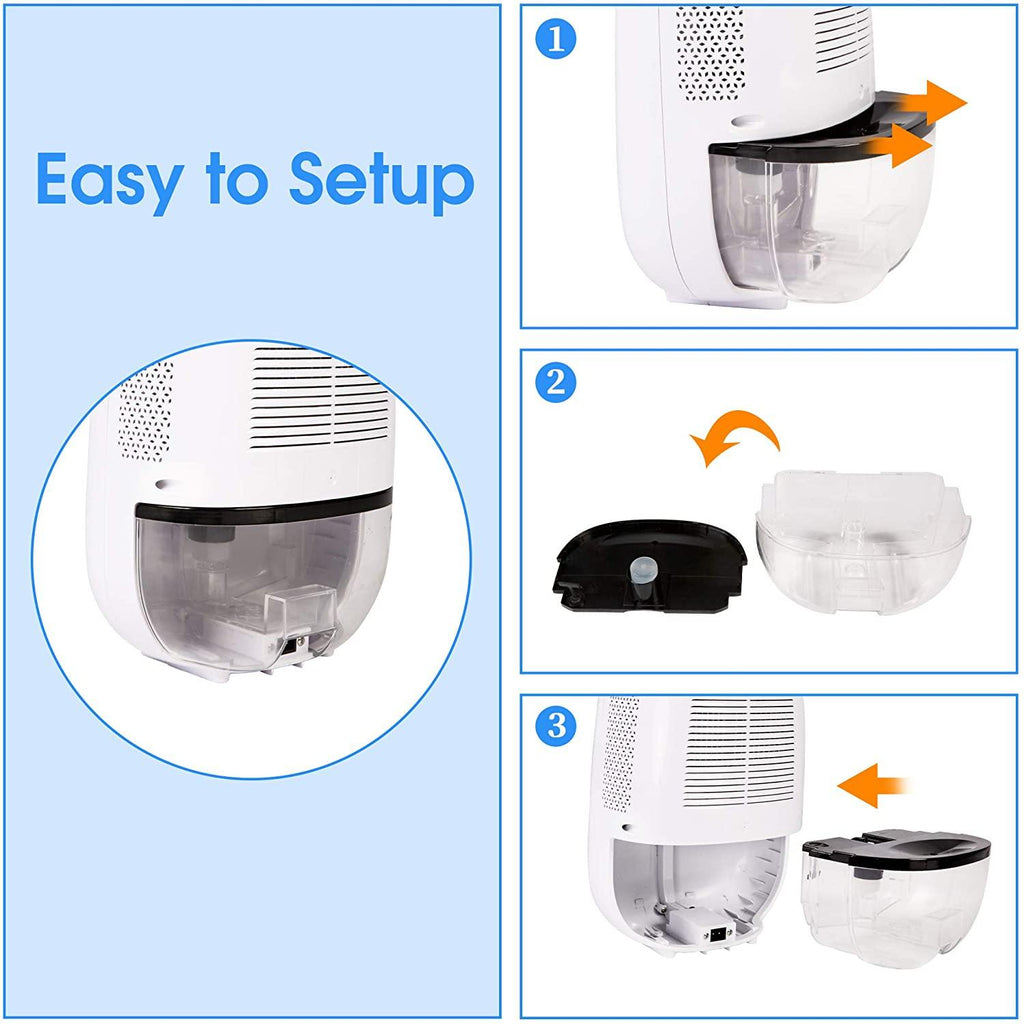 Easy to Setup

1

2

3