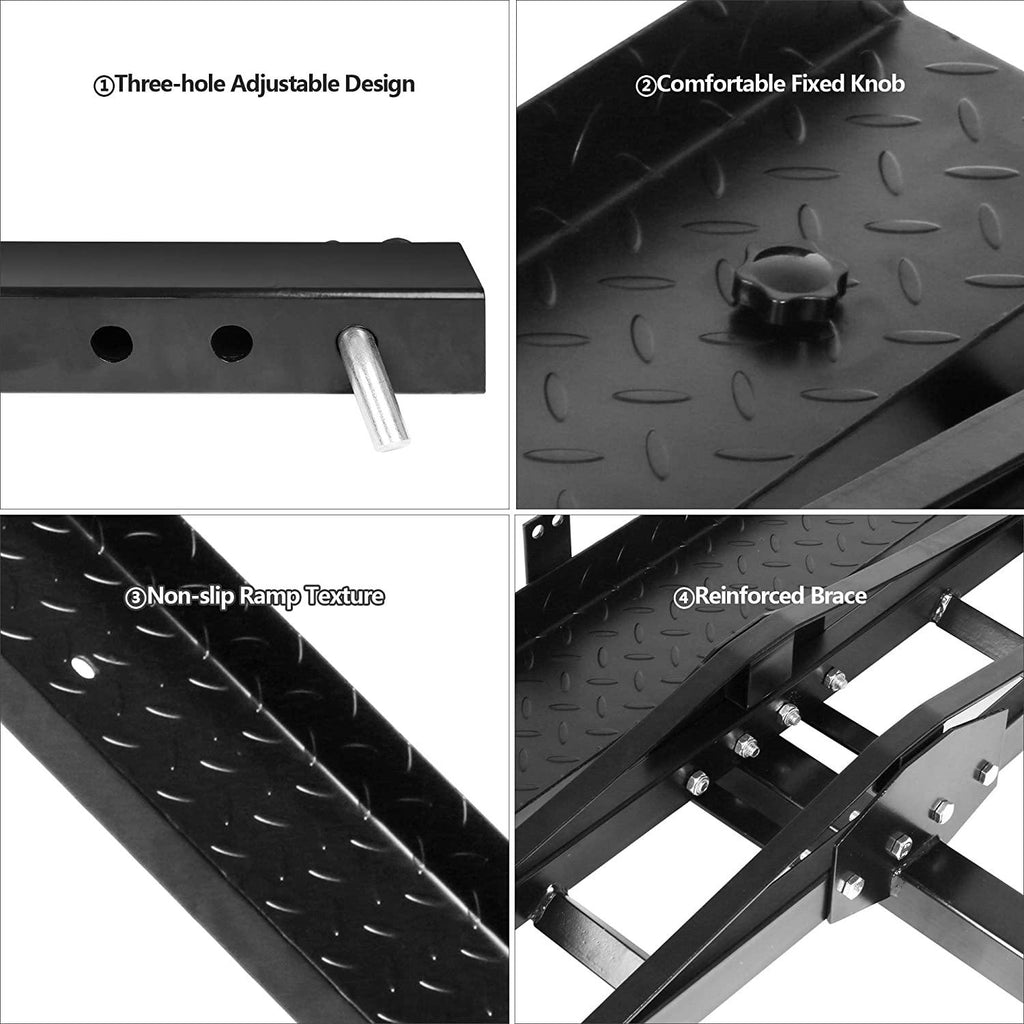 ①Three-hole Adjustable Design

②Comfortable Fixed Knob

③Non-slip Ramp Texture

④Reinforced Brace