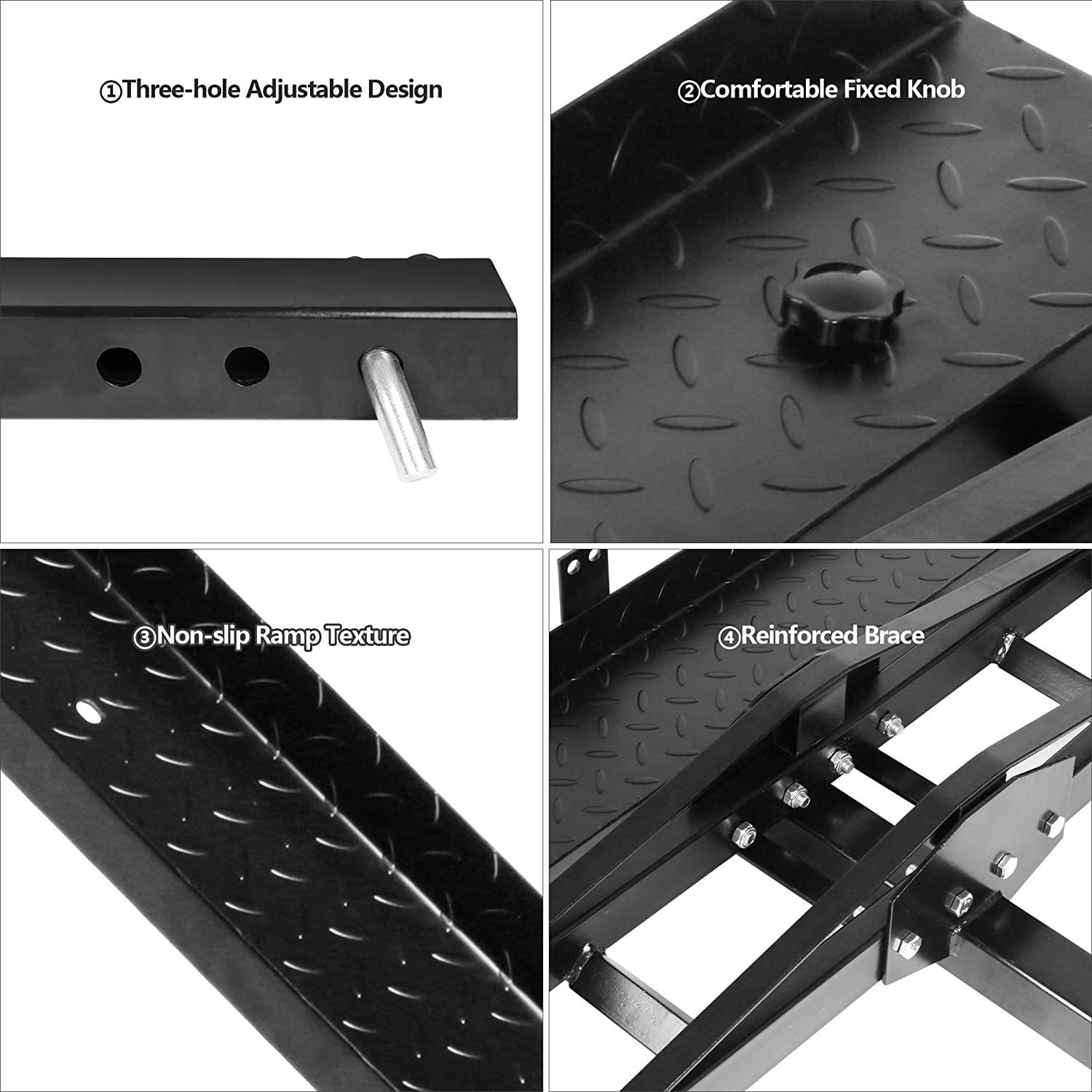 ①Three-hole Adjustable Design

②Comfortable Fixed Knob

③Non-slip Ramp Texture

④Reinforced Brace