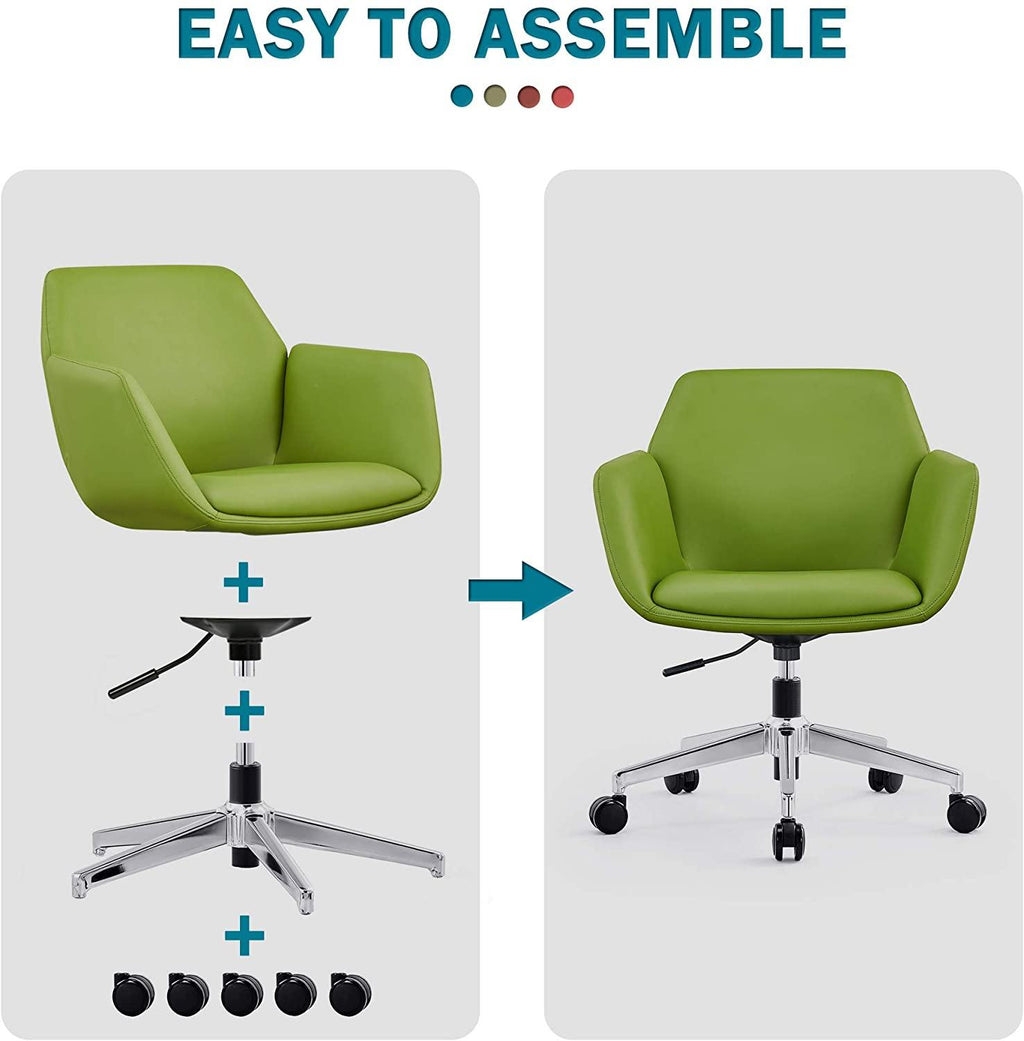 EASY TO ASSEMBLE

+
+
+