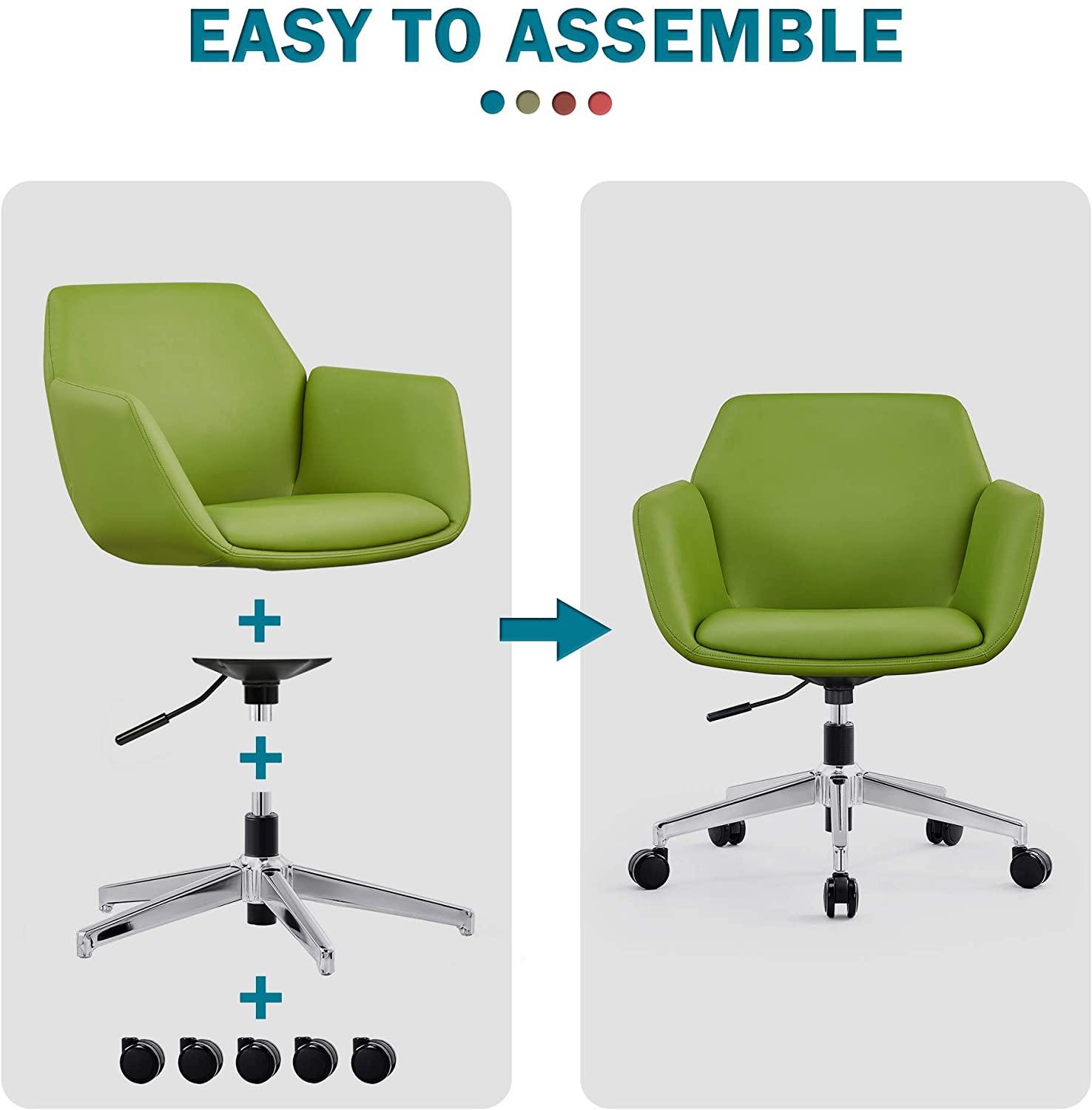 EASY TO ASSEMBLE

+

+

+