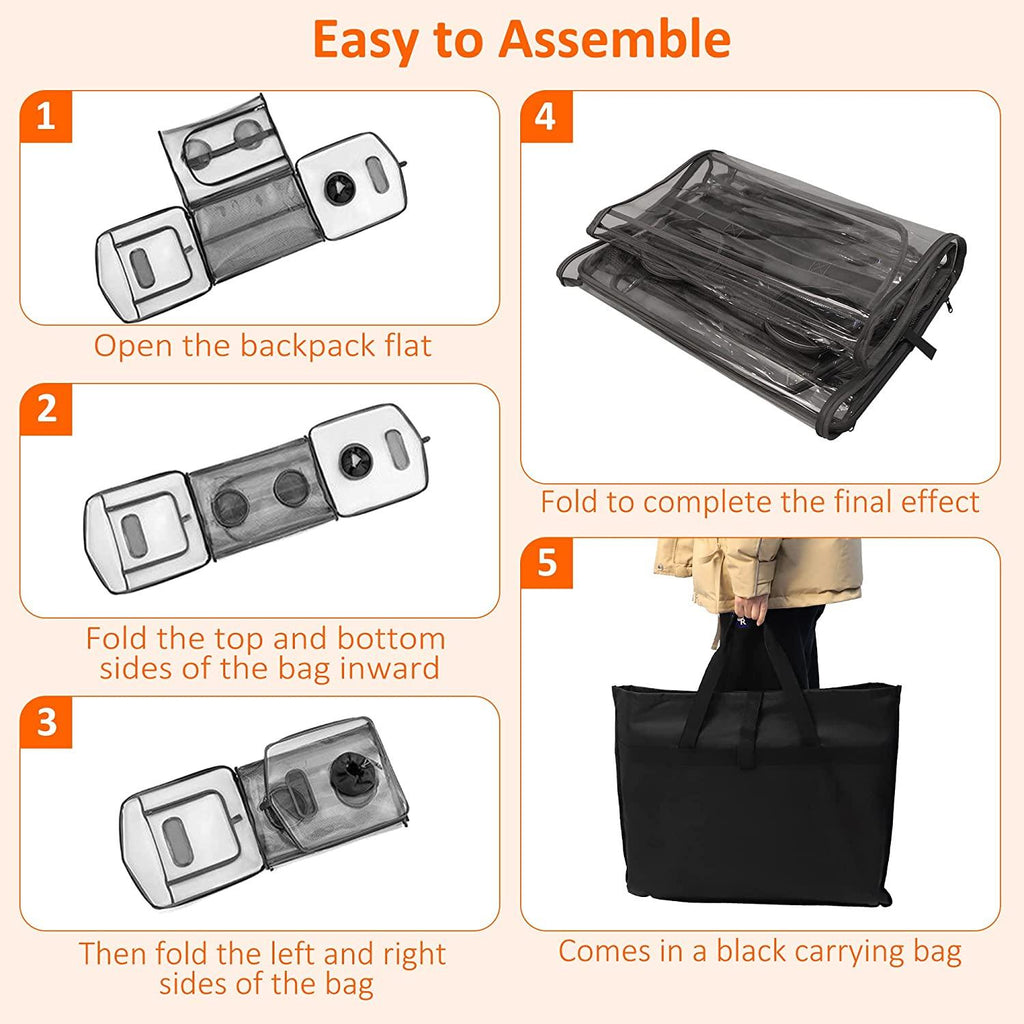 Easy to Assemble

1

Open the backpack flat

2

Fold the top and bottom sides of the bag inward

3

Then fold the left and right sides of the bag

4

Fold to complete the final effect

5

Comes in a black carrying bag