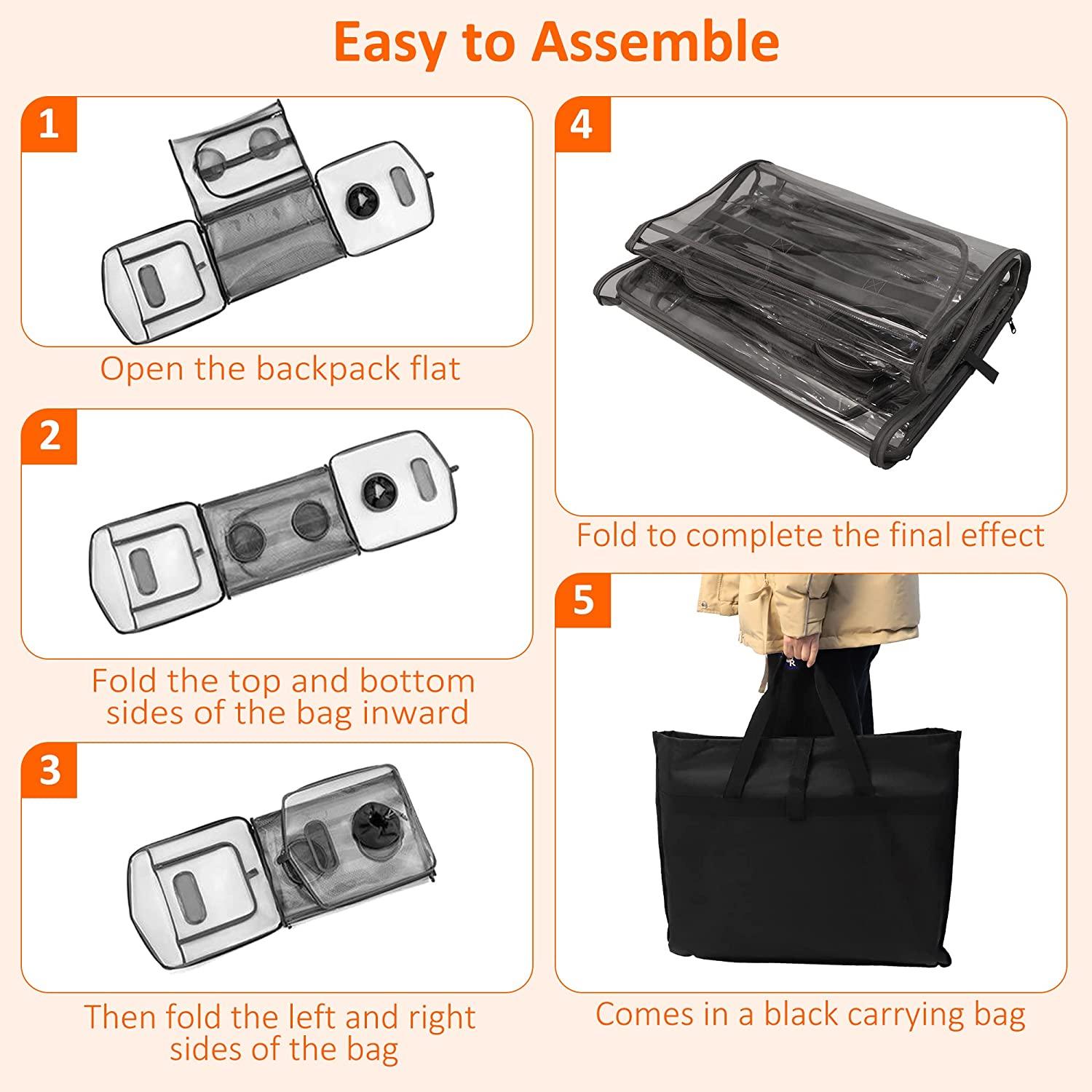 Easy to Assemble

1

Open the backpack flat

2

Fold the top and bottom sides of the bag inward

3

Then fold the left and right sides of the bag

4

Fold to complete the final effect

5

Comes in a black carrying bag