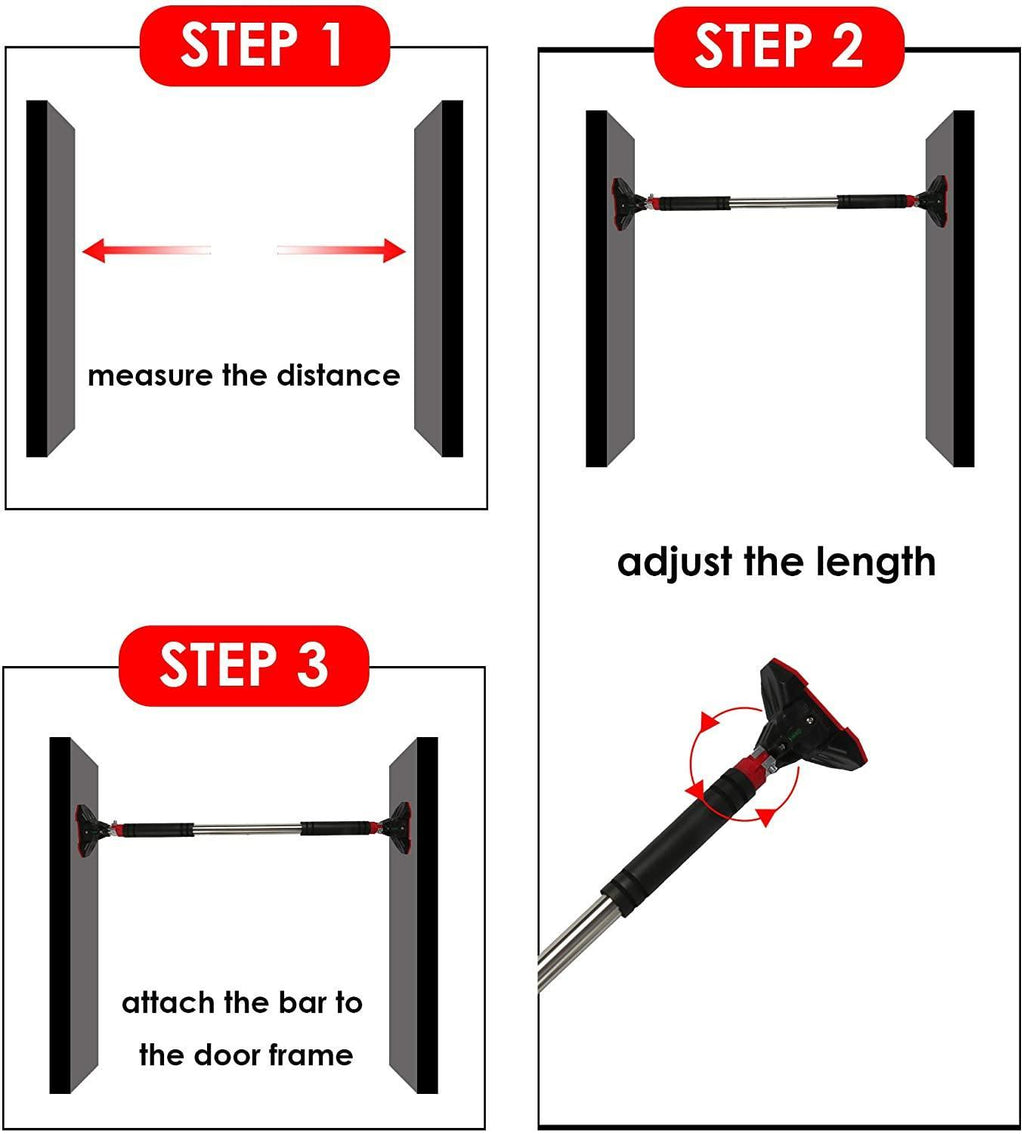 STEP 1

measure the distance

STEP 2

adjust the length

STEP 3

attach the bar to the door frame