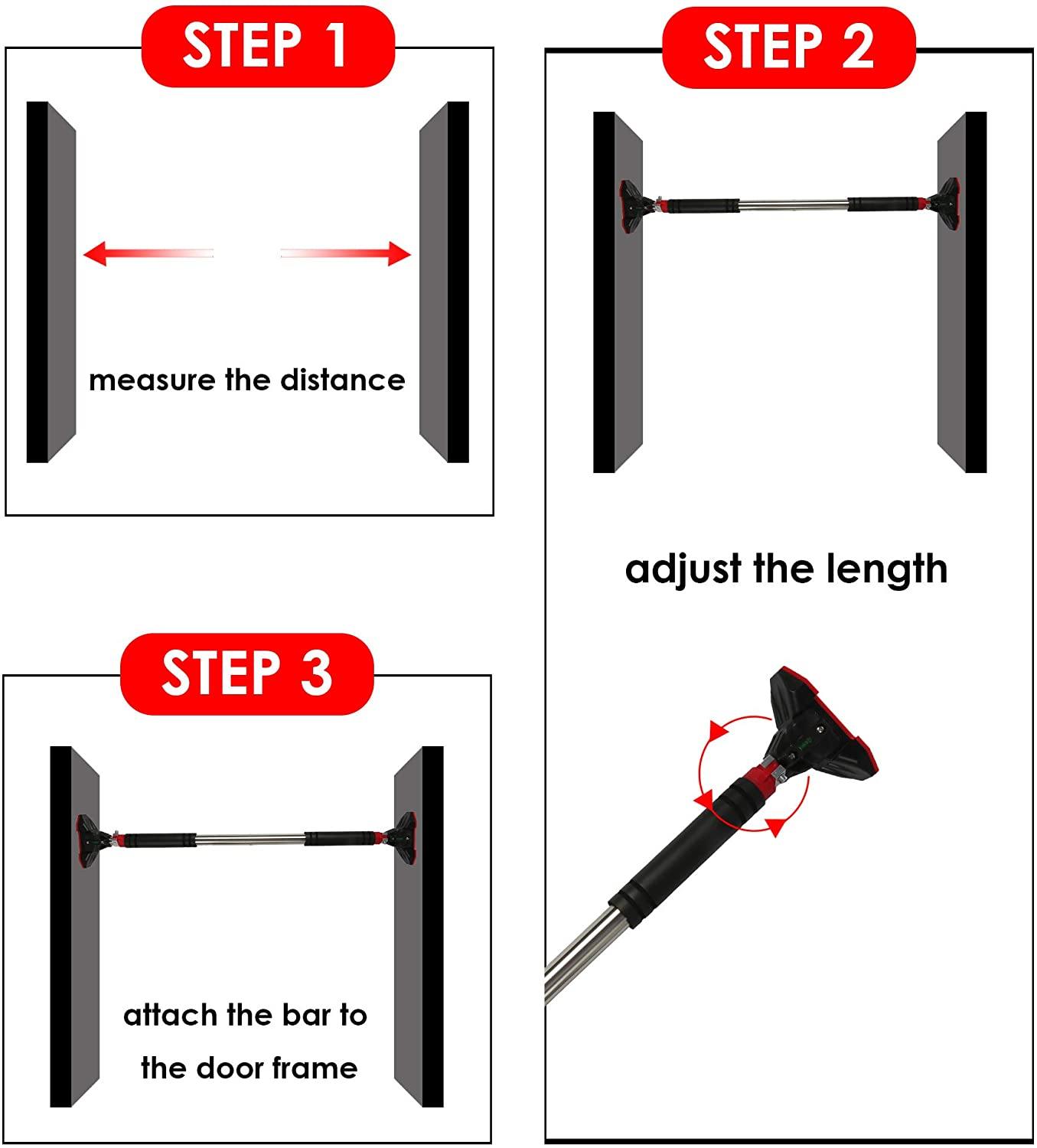 STEP 1

measure the distance

STEP 2

adjust the length

STEP 3

attach the bar to the door frame