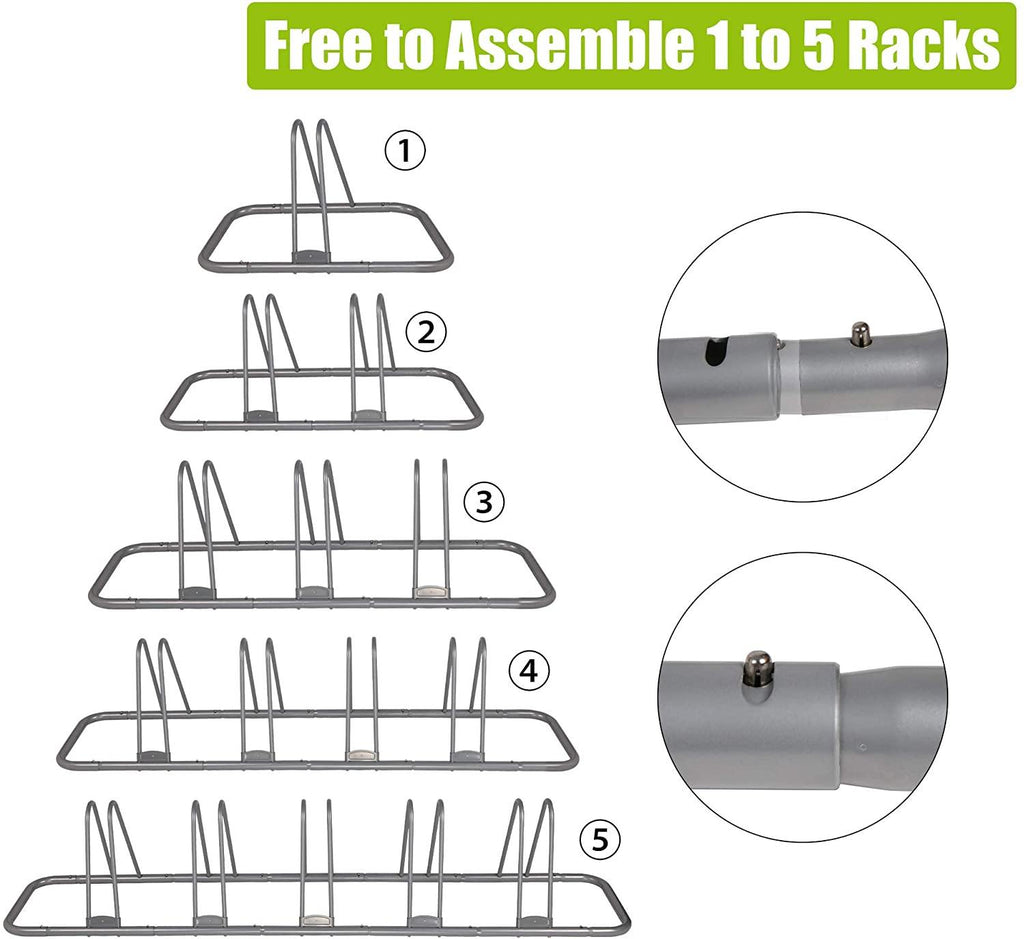 Free to Assemble 1 to 5 Racks

①

②

③

④

⑤