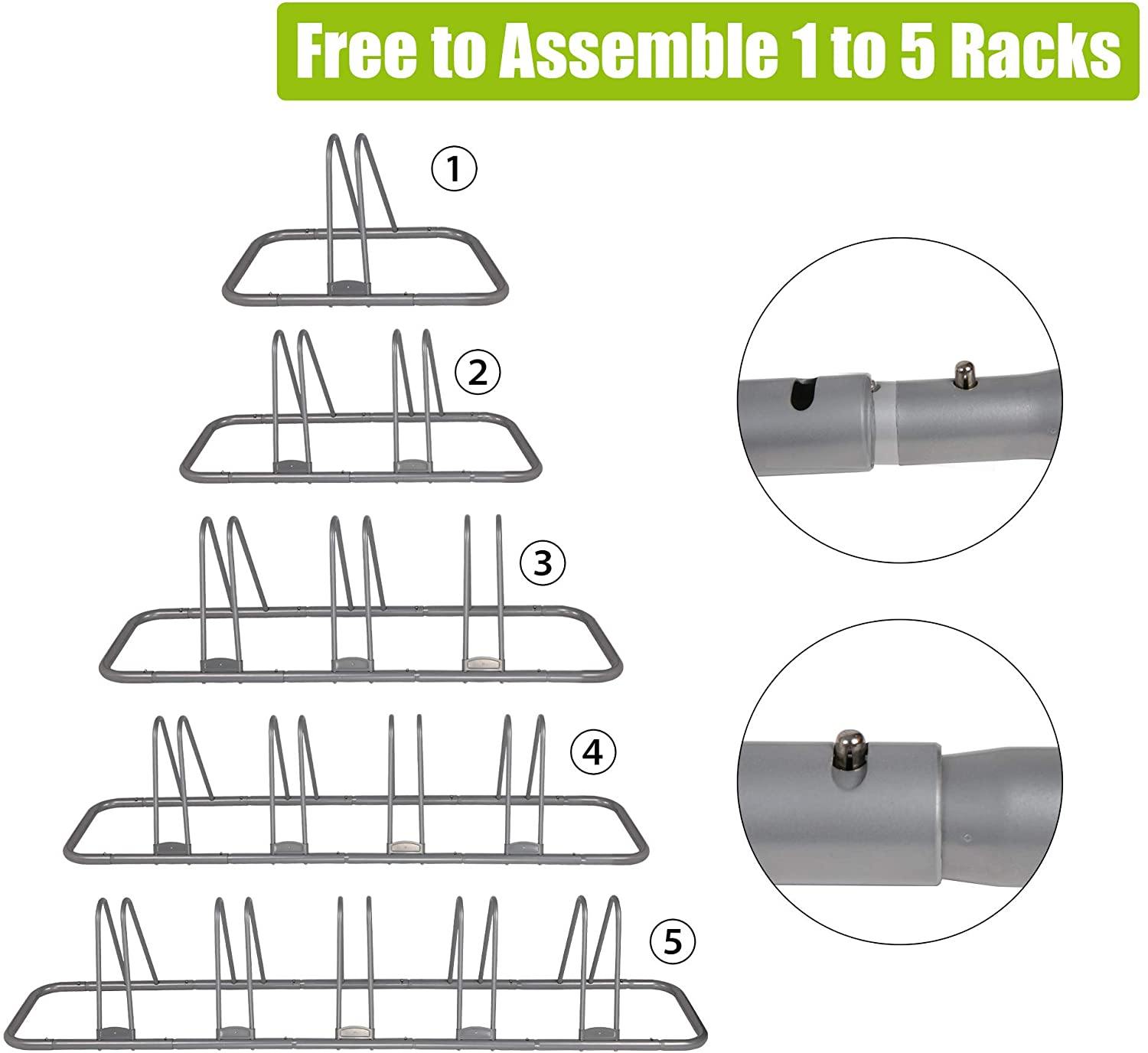 Free to Assemble 1 to 5 Racks

①

②

③

④

⑤