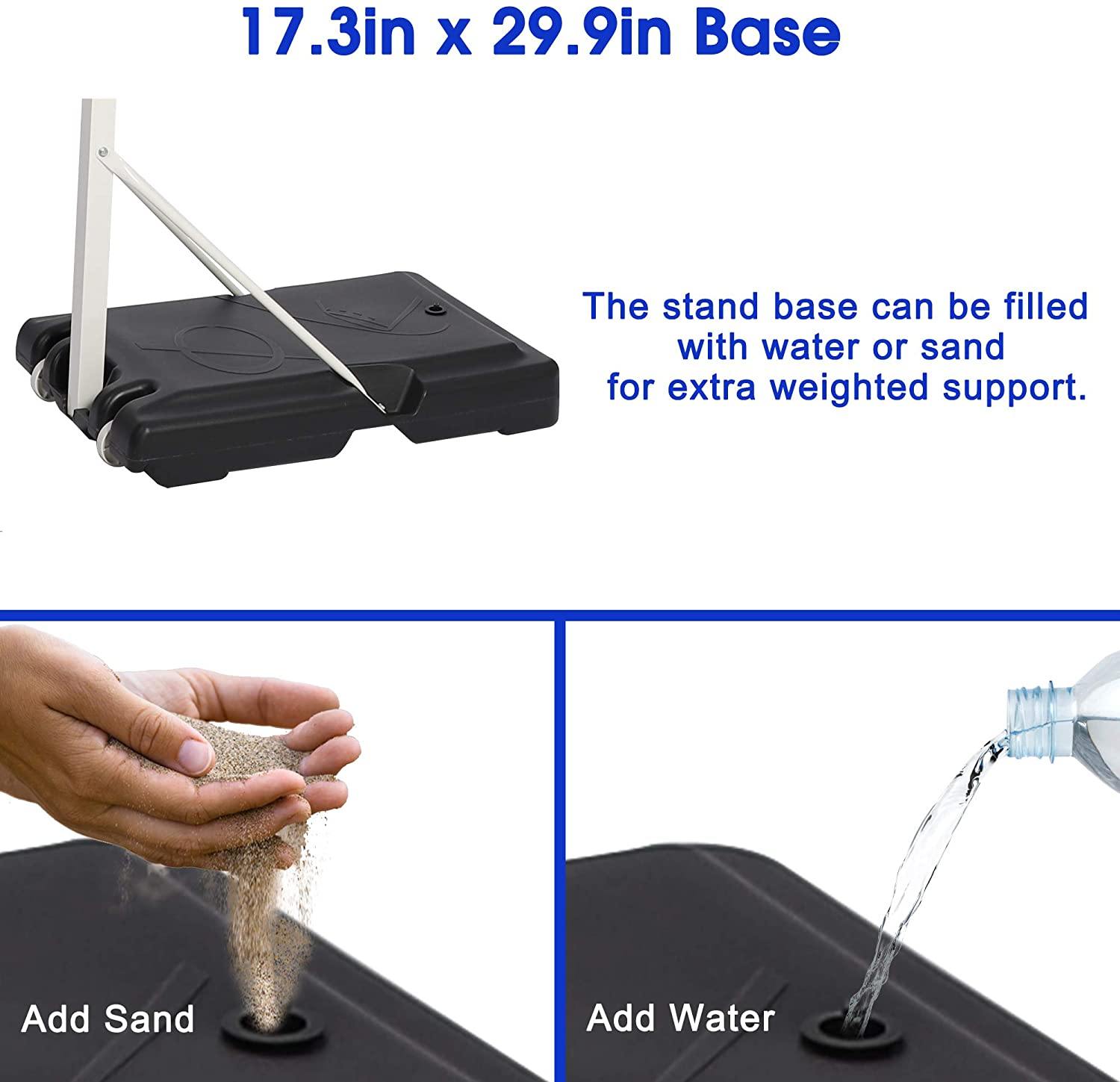 17.3in x 29.9in Base

The stand base can be filled with water or sand for extra weighted support.

Add Sand

Add Water