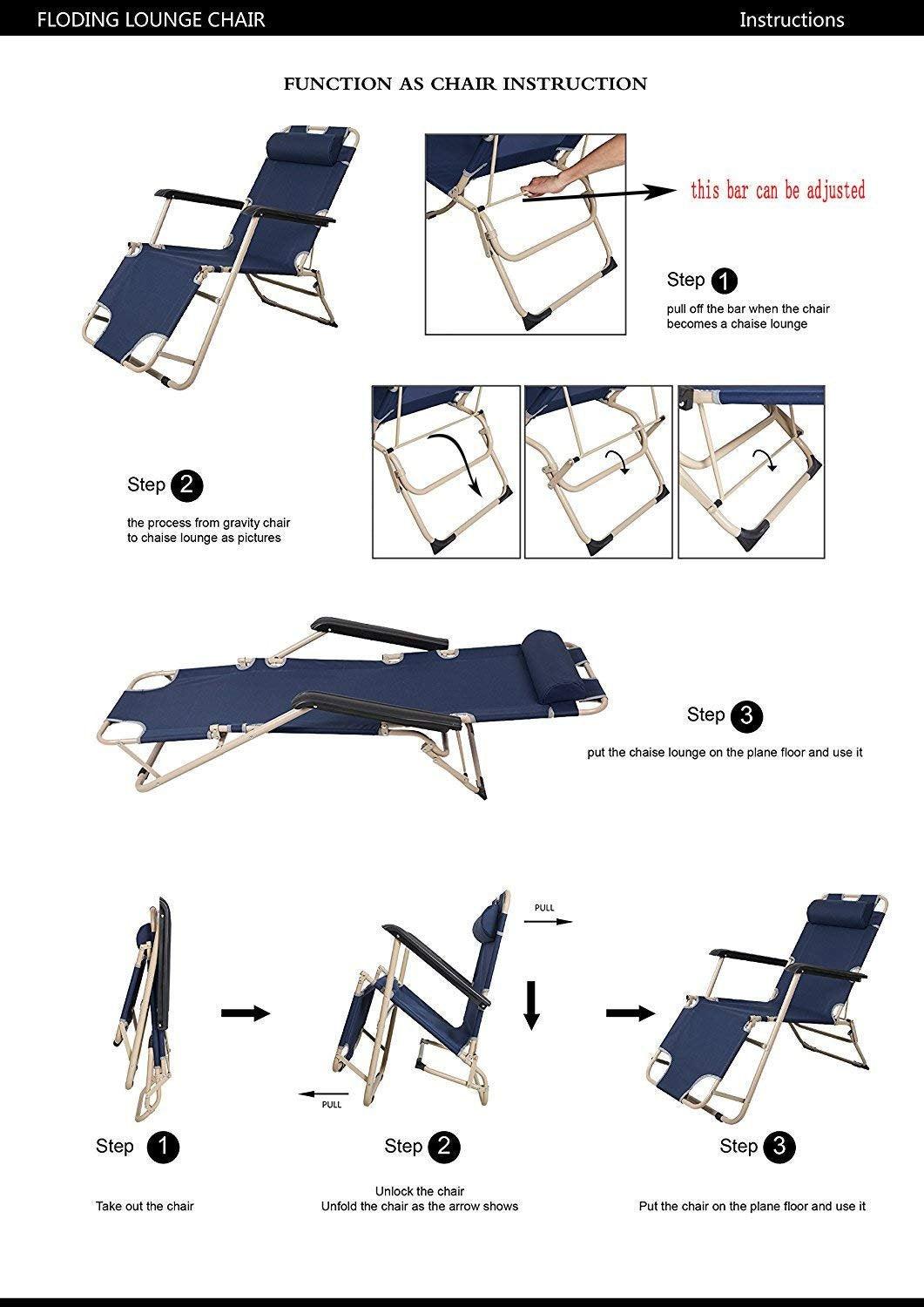 FLODING LOUNGE CHAIR

Instructions

FUNCTION AS CHAIR INSTRUCTION

this bar can be adjusted

Step 1

pull off the bar when the chair becomes a chaise lounge

Step 2

the process from gravity chair to chaise lounge as pictures

Step 3

put the chaise lounge on the plane floor and use it

PULL

PULL

Step 1

Take out the chair

Step 2

Unlock the chair
Unfold the chair as the arrow shows

Step 3

Put the chair on the plane floor and use it