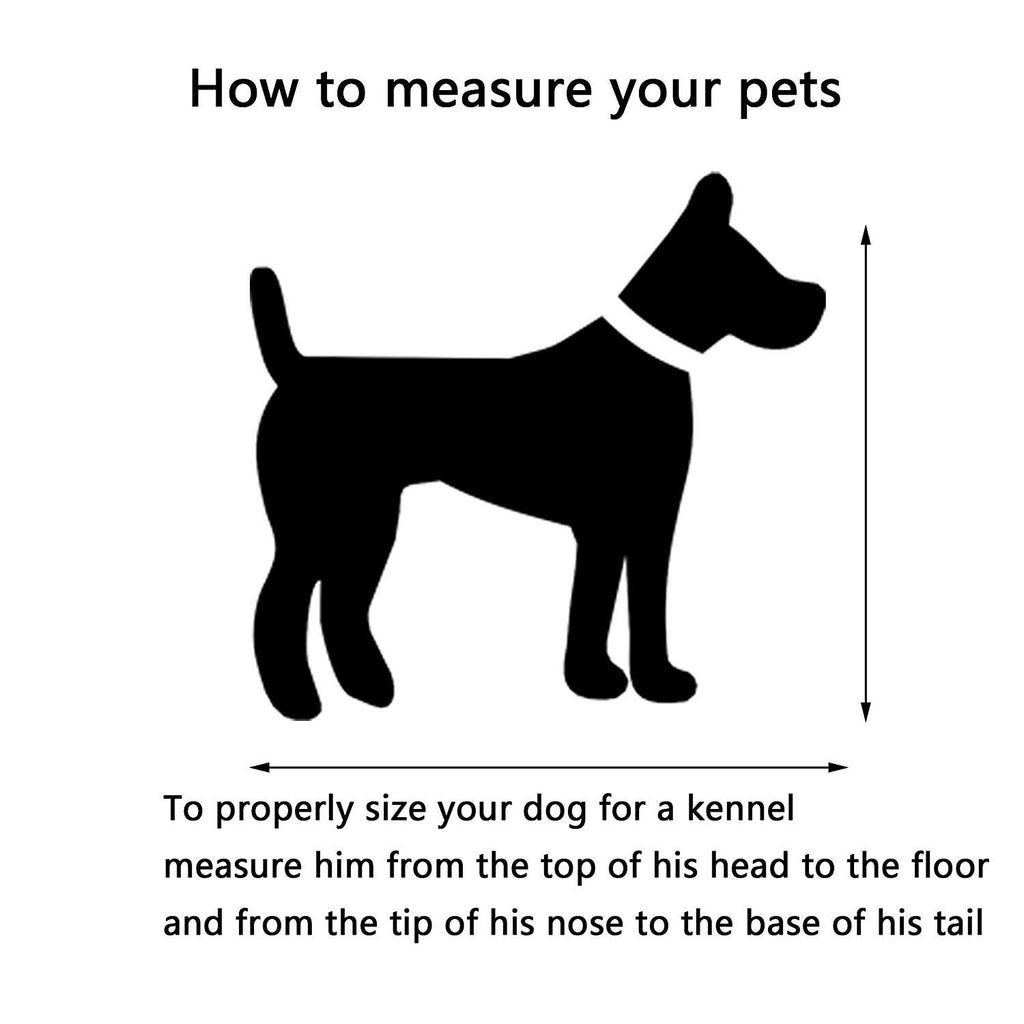 How to measure your pets

To properly size your dog for a kennel measure him from the top of his head to the floor and from the tip of his nose to the base of his tail