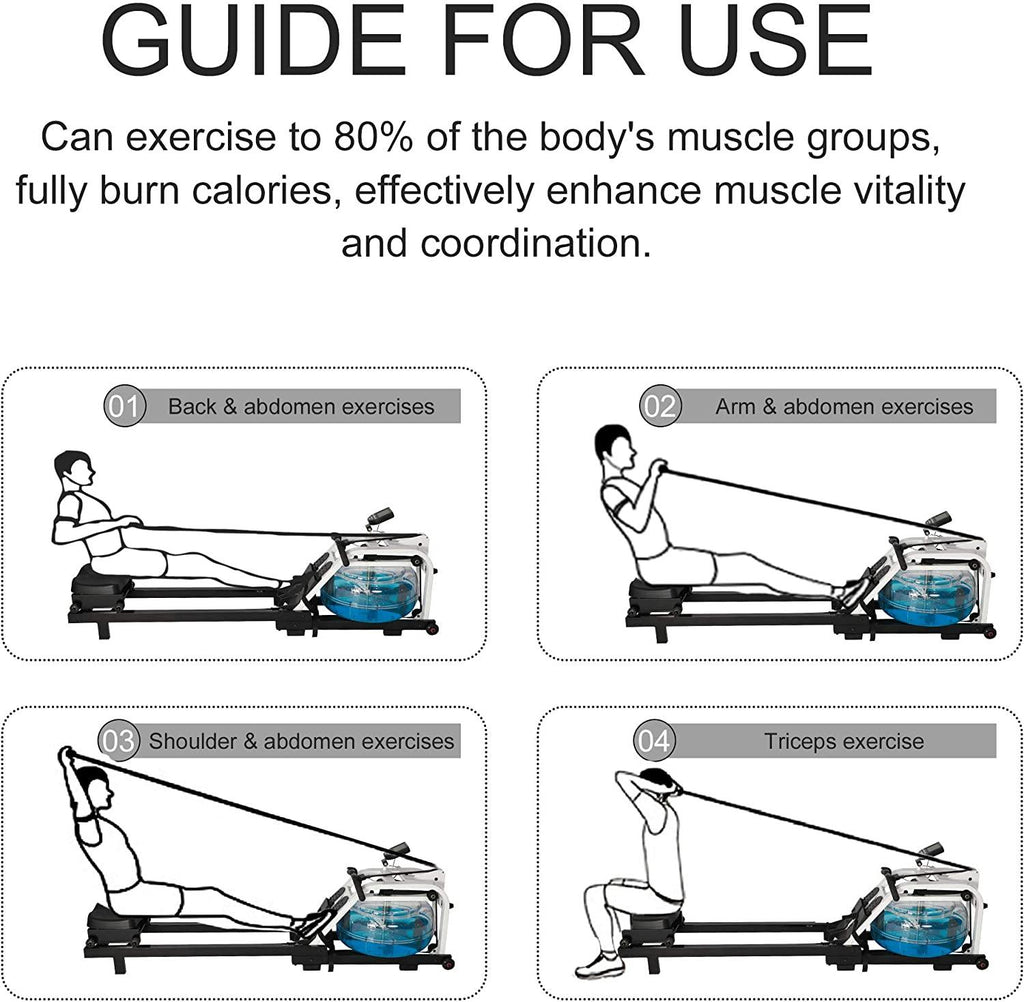 GUIDE FOR USE

Can exercise to 80% of the body's muscle groups, fully burn calories, effectively enhance muscle vitality and coordination.

01 Back & abdomen exercises

02 Arm & abdomen exercises

03 Shoulder & abdomen exercises

04 Triceps exercise