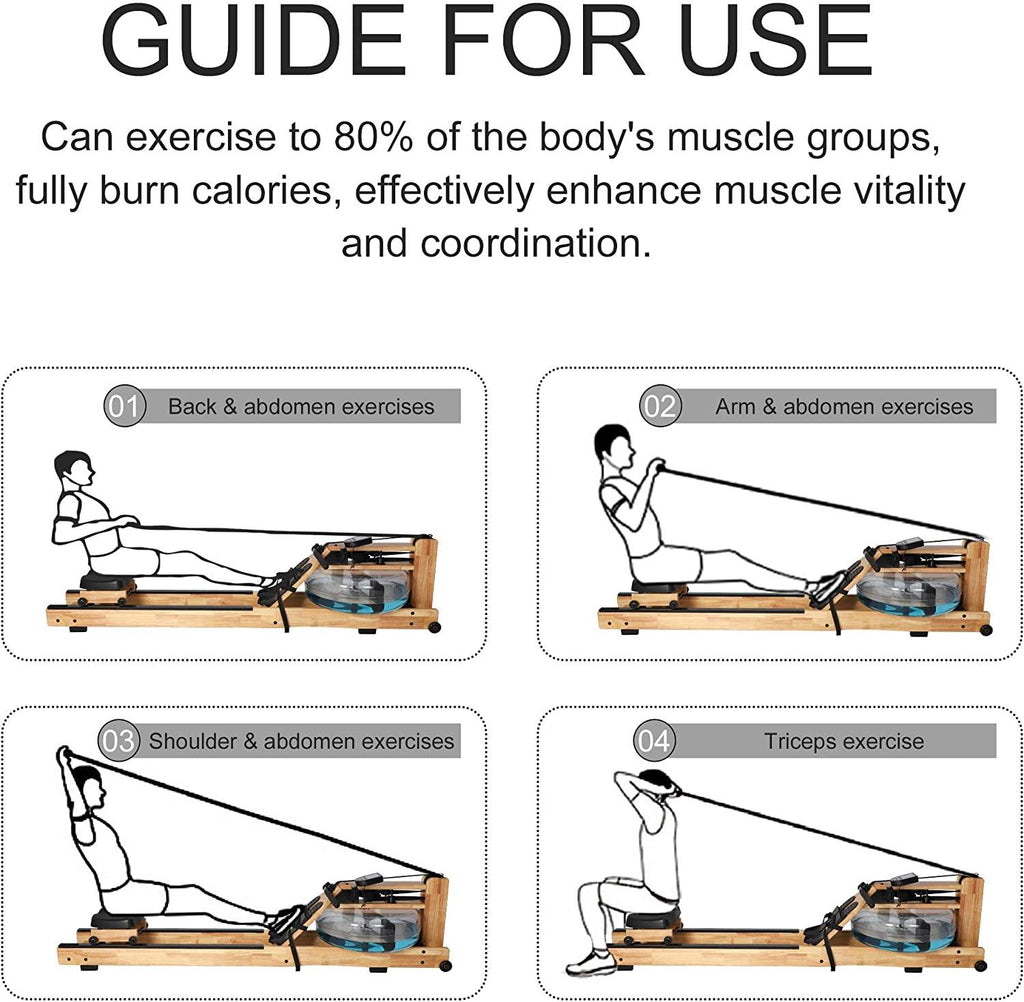 GUIDE FOR USE

Can exercise to 80% of the body's muscle groups, fully burn calories, effectively enhance muscle vitality and coordination.

01 Back & abdomen exercises

02 Arm & abdomen exercises

03 Shoulder & abdomen exercises

04 Triceps exercise