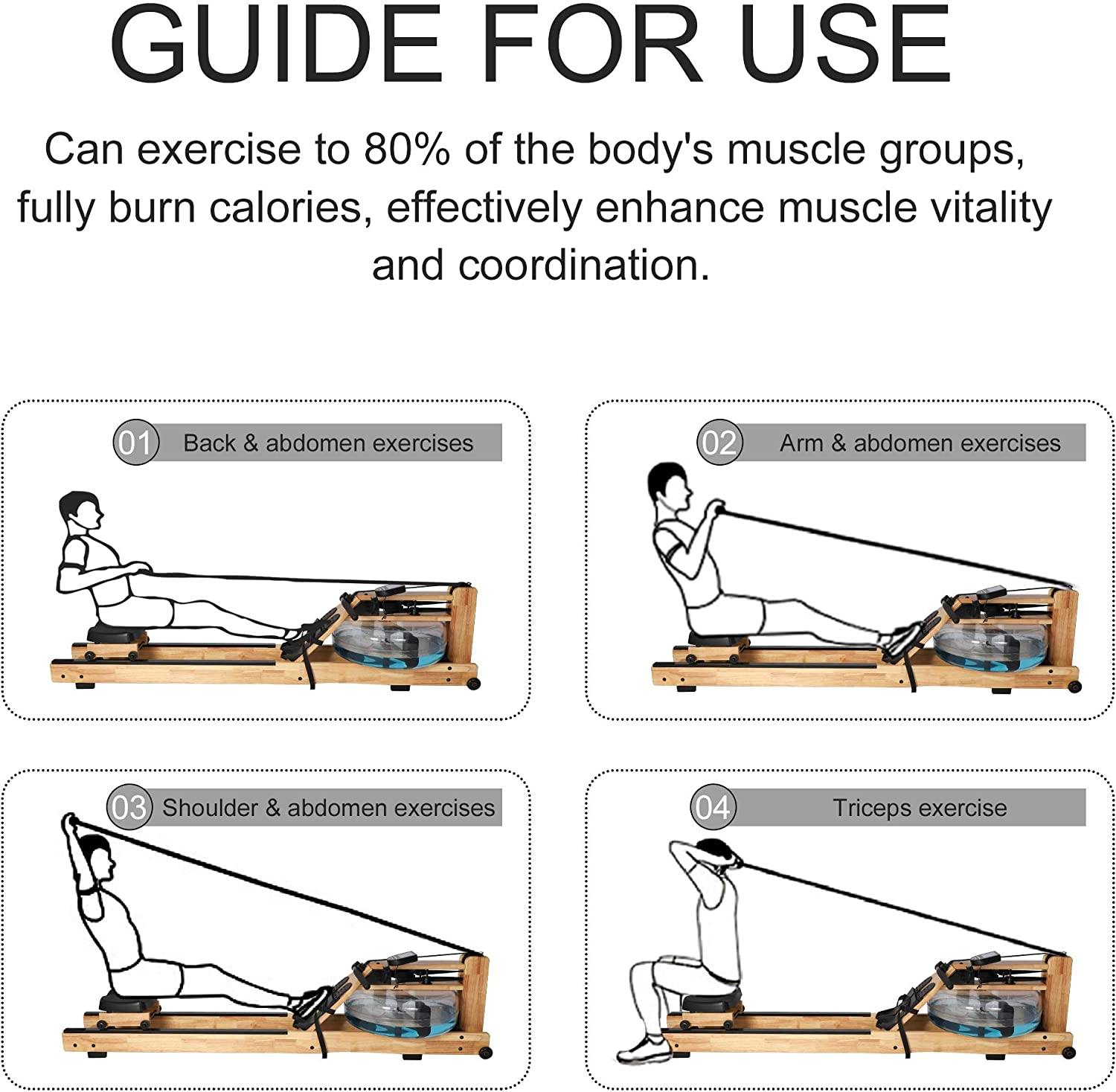 GUIDE FOR USE

Can exercise to 80% of the body's muscle groups, fully burn calories, effectively enhance muscle vitality and coordination.

01 Back & abdomen exercises

02 Arm & abdomen exercises

03 Shoulder & abdomen exercises

04 Triceps exercise