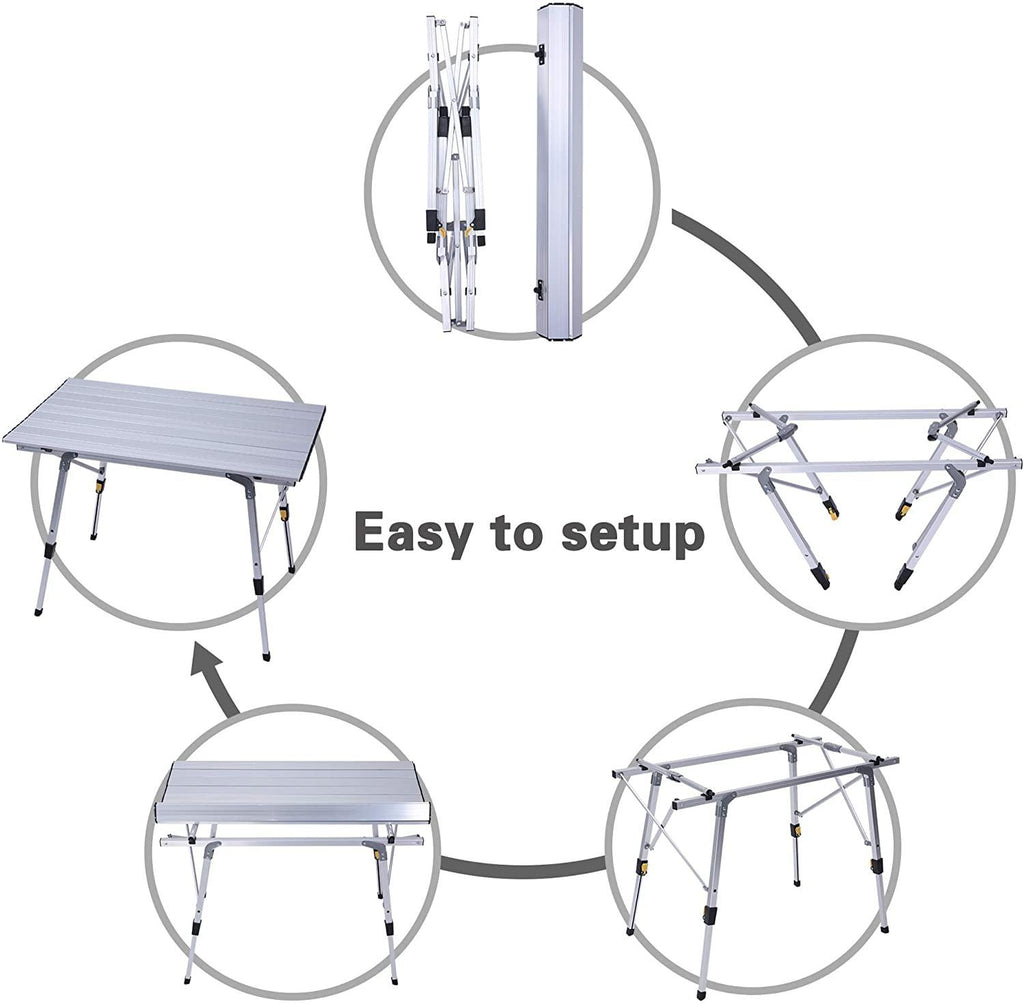 Easy to setup