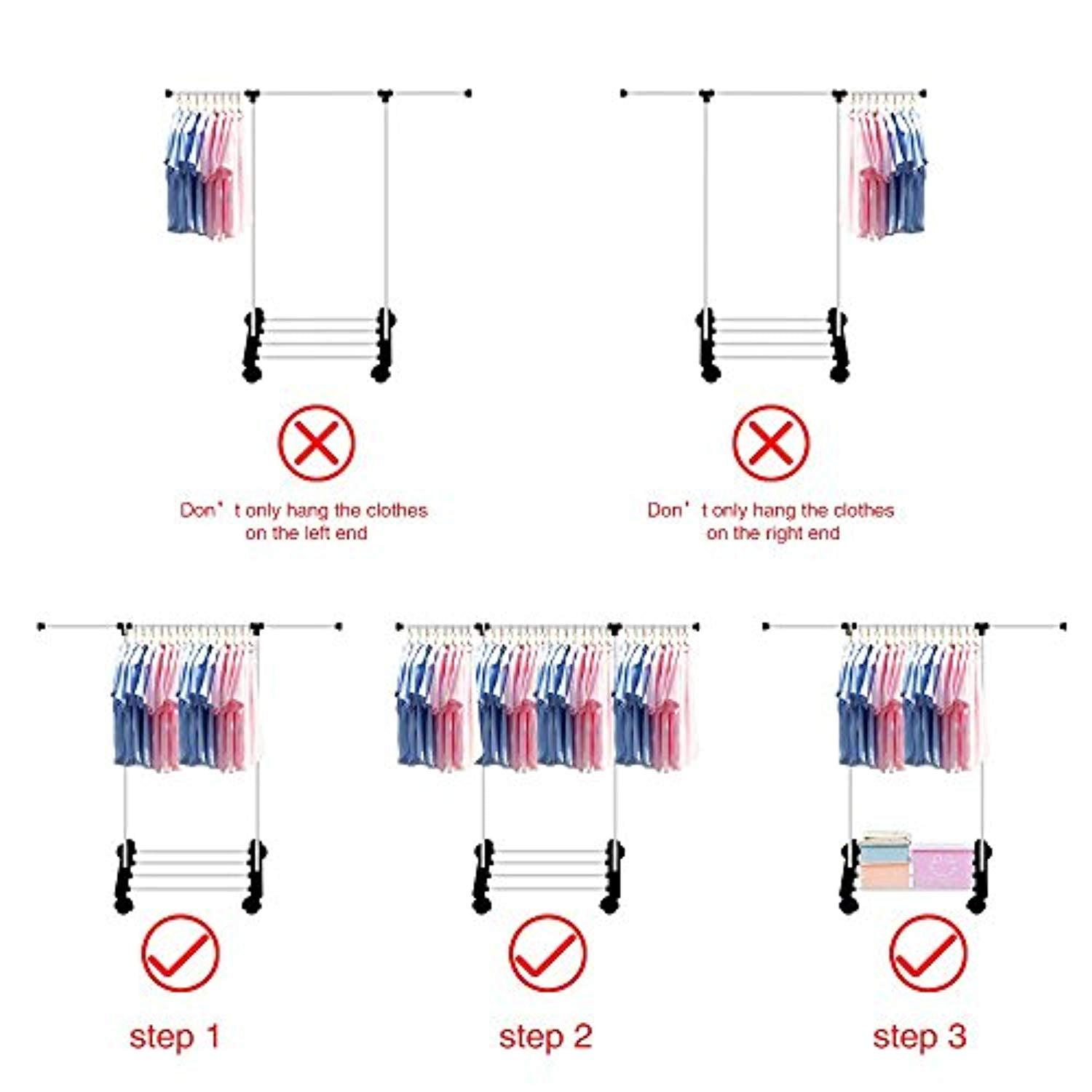 Don' t only hang the clothes on the left end

Don' t only hang the clothes on the right end

step 1

step 2

step 3