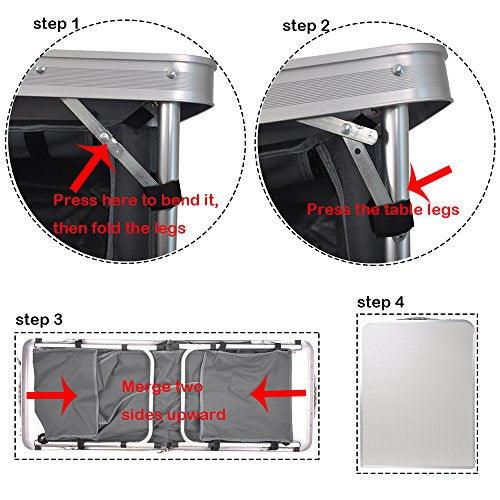 step 1

Press here to bend it, then fold the legs

step 2

Press the table legs

step 3

Merge two sides upward

step 4