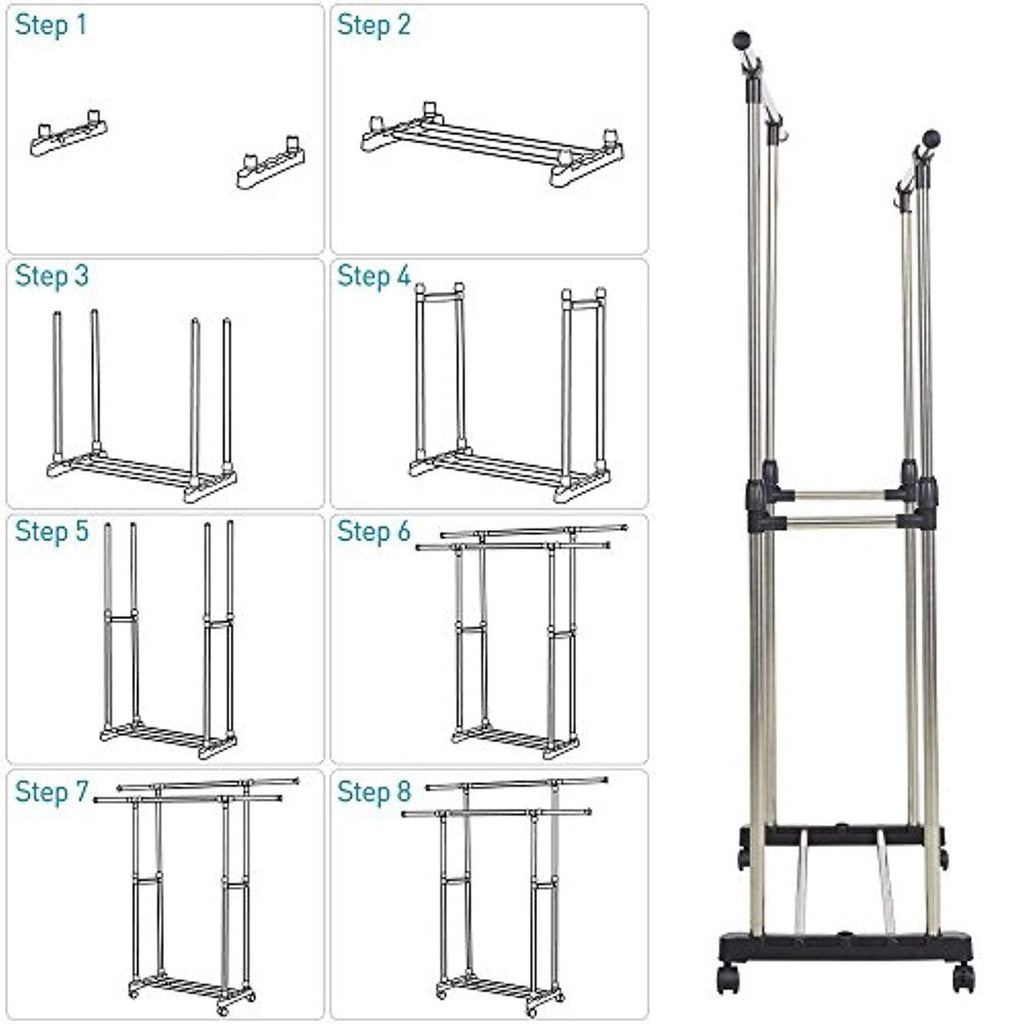 Step 1

Step 2

Step 3

Step 4

Step 5

Step 6

Step 7

Step 8