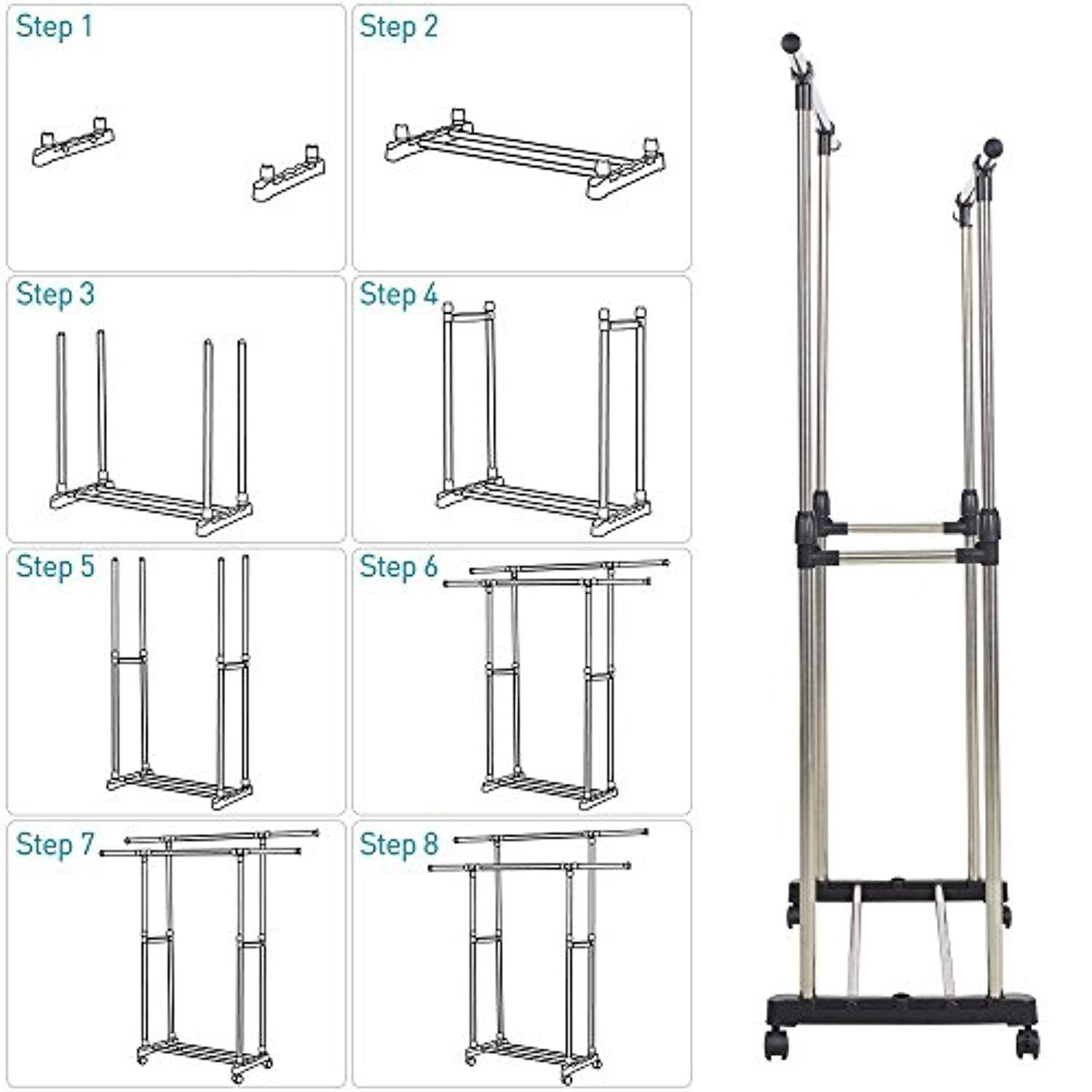 Step 1

Step 2

Step 3

Step 4

Step 5

Step 6

Step 7

Step 8