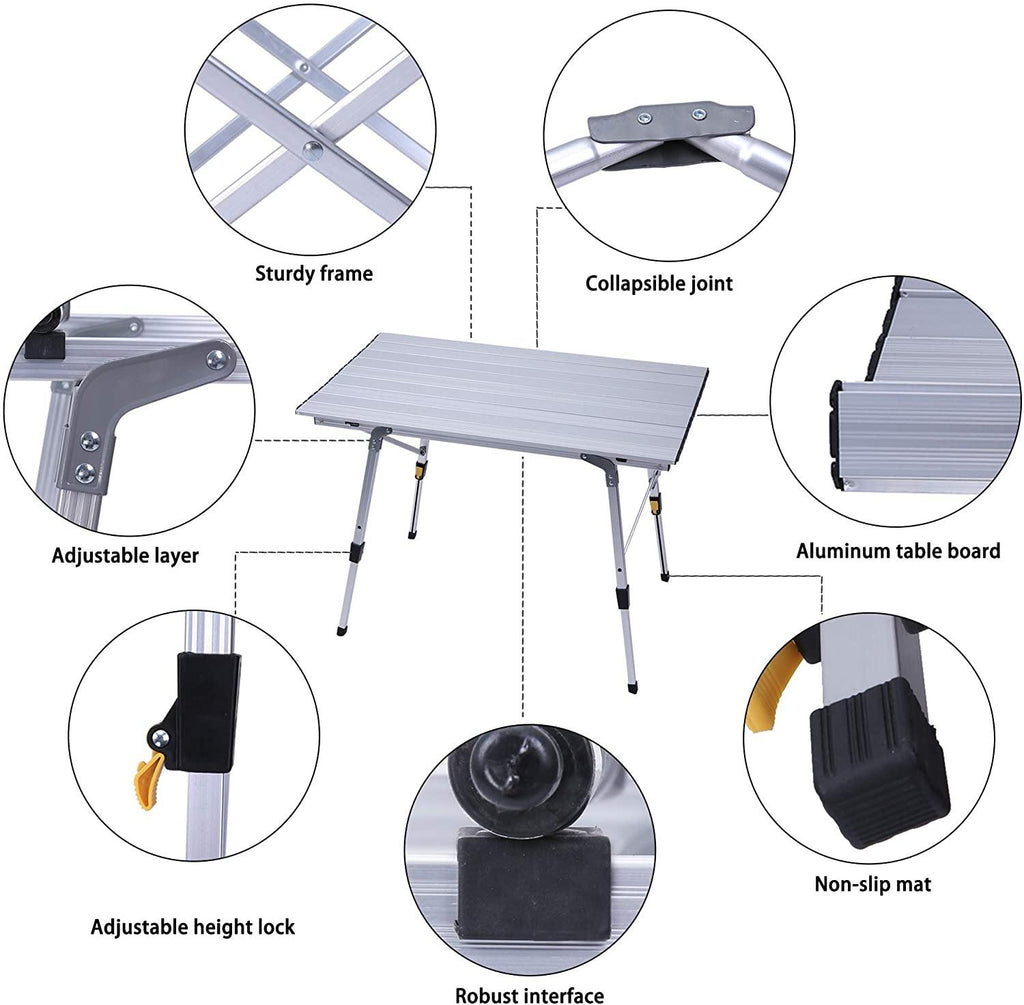 Sturdy frame

Collapsible joint

Adjustable layer

Aluminum table board

Adjustable height lock

Non-slip mat

Robust interface