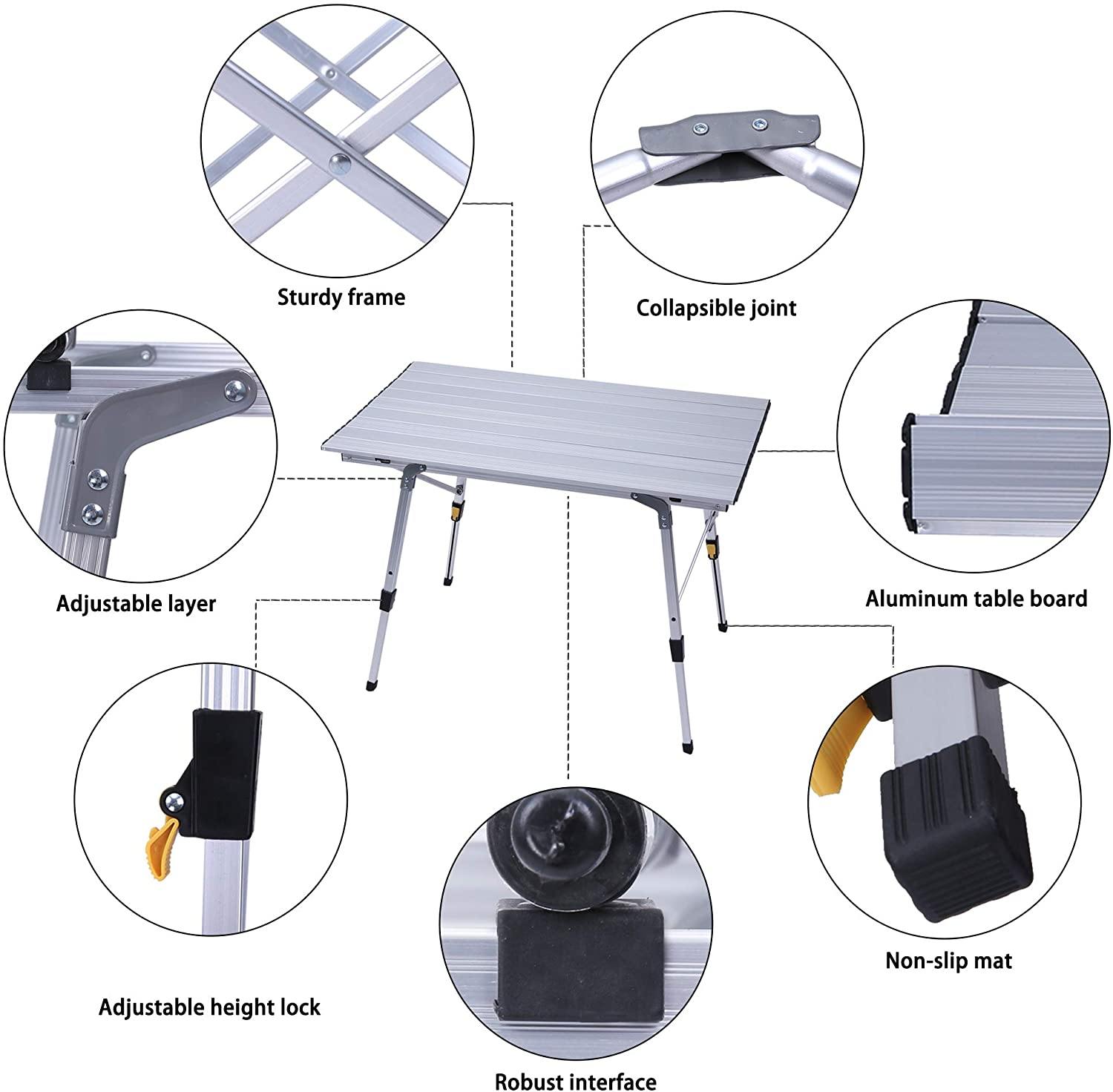 Sturdy frame

Collapsible joint

Adjustable layer

Aluminum table board

Adjustable height lock

Non-slip mat

Robust interface