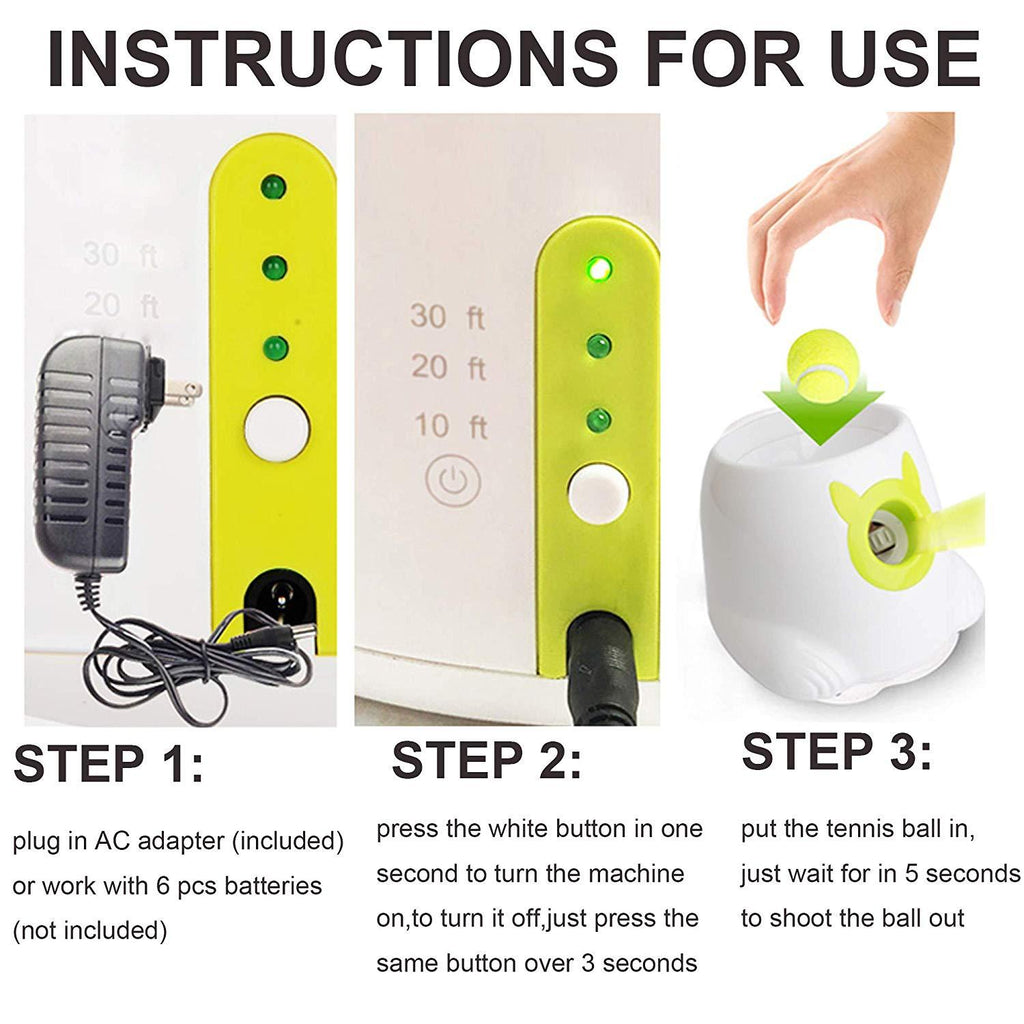 INSTRUCTIONS FOR USE

30 ft
20 ft

30 ft
20 ft
10 ft

STEP 1:

plug in AC adapter (included) or work with 6 pcs batteries (not included)

STEP 2:

press the white button in one second to turn the machine on,to turn it off,just press the same button over 3 seconds

STEP 3:

put the tennis ball in, just wait for in 5 seconds to shoot the ball out