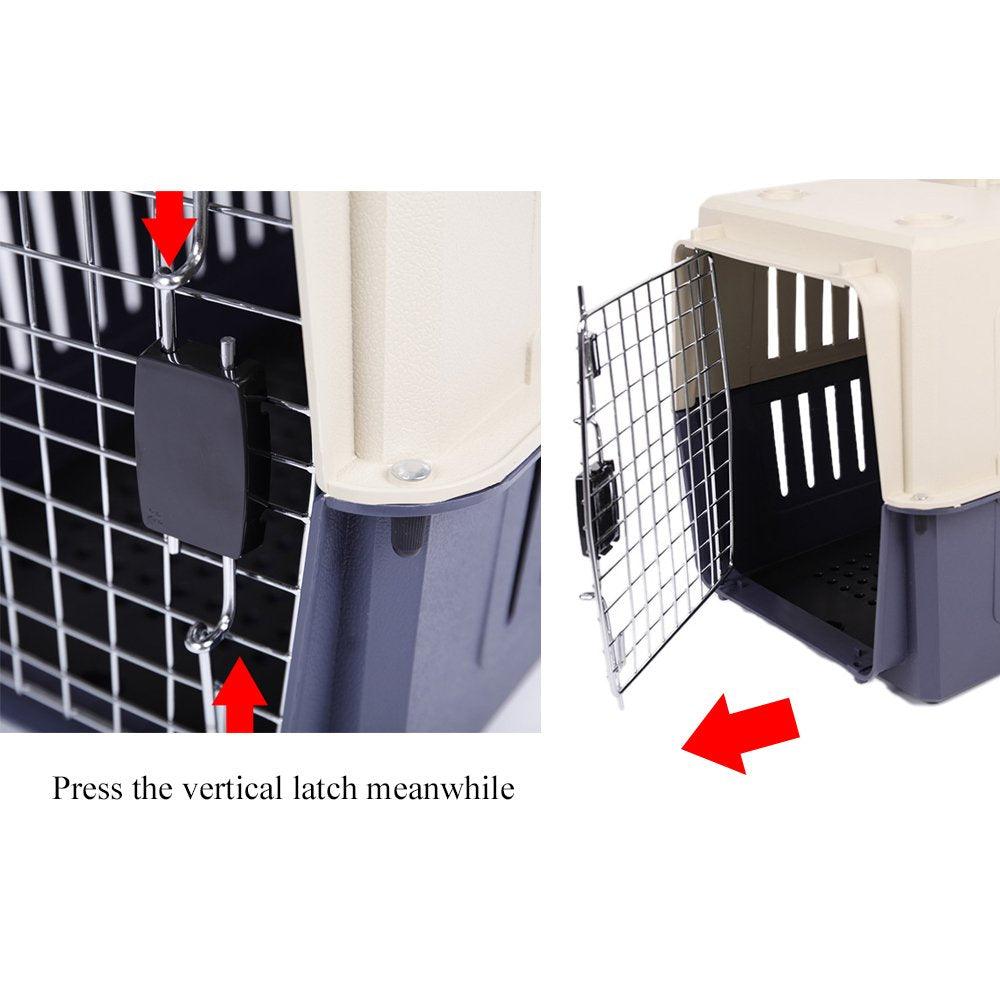 Press the vertical latch meanwhile