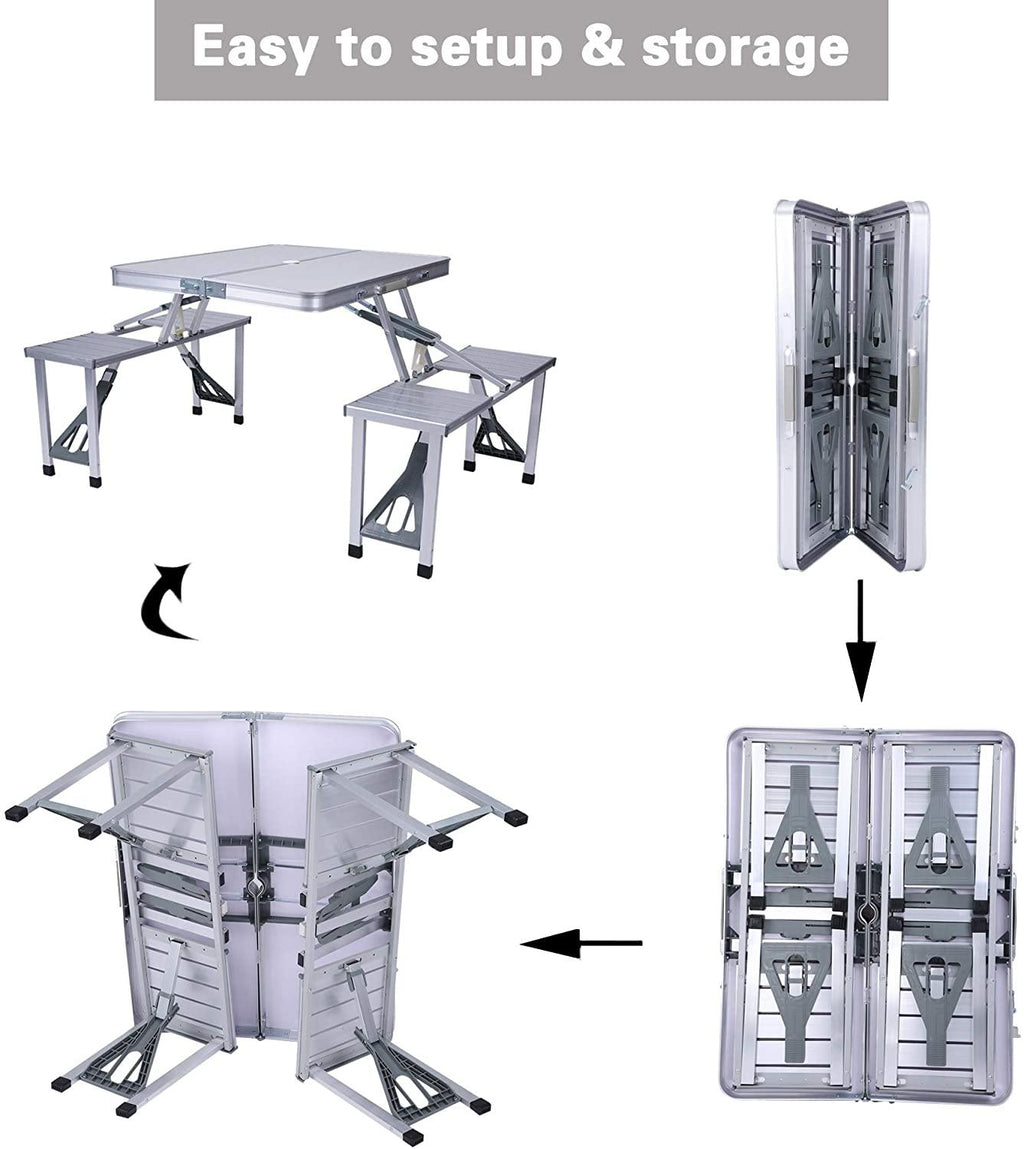 Easy to setup & storage