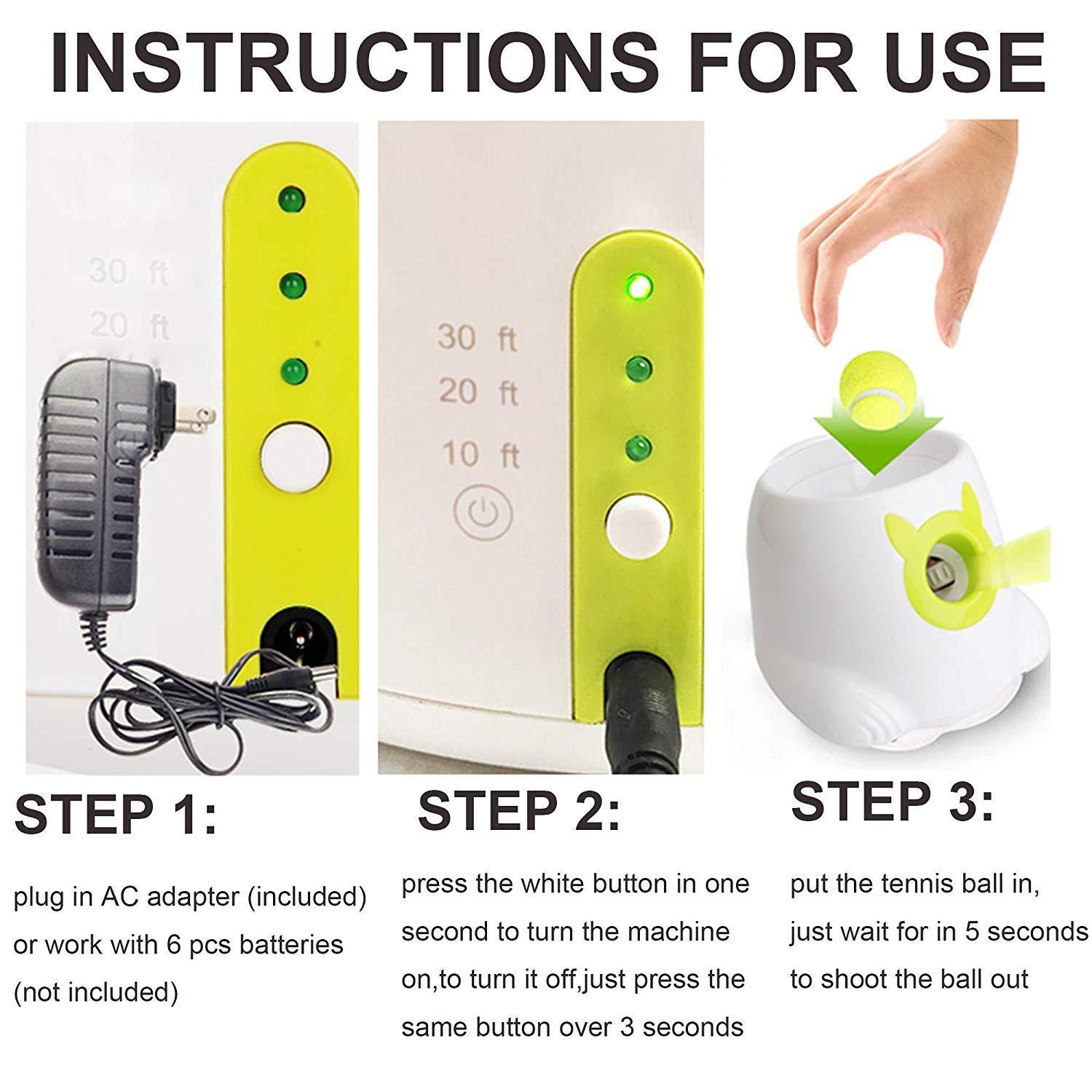 INSTRUCTIONS FOR USE

30 ft
20 ft

30 ft
20 ft
10 ft

STEP 1:

plug in AC adapter (included) or work with 6 pcs batteries (not included)

STEP 2:

press the white button in one second to turn the machine on,to turn it off,just press the same button over 3 seconds

STEP 3:

put the tennis ball in, just wait for in 5 seconds to shoot the ball out