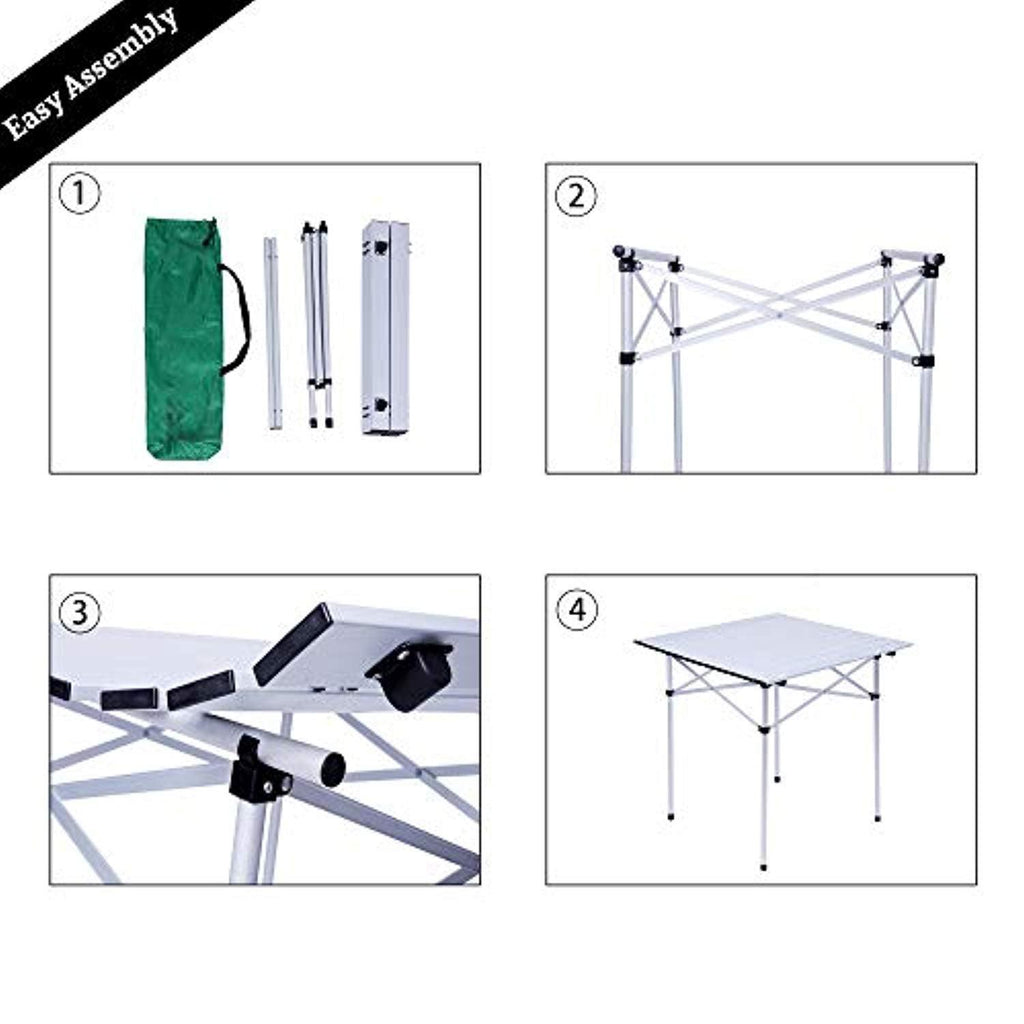 Easy Assembly

①

②

③

④