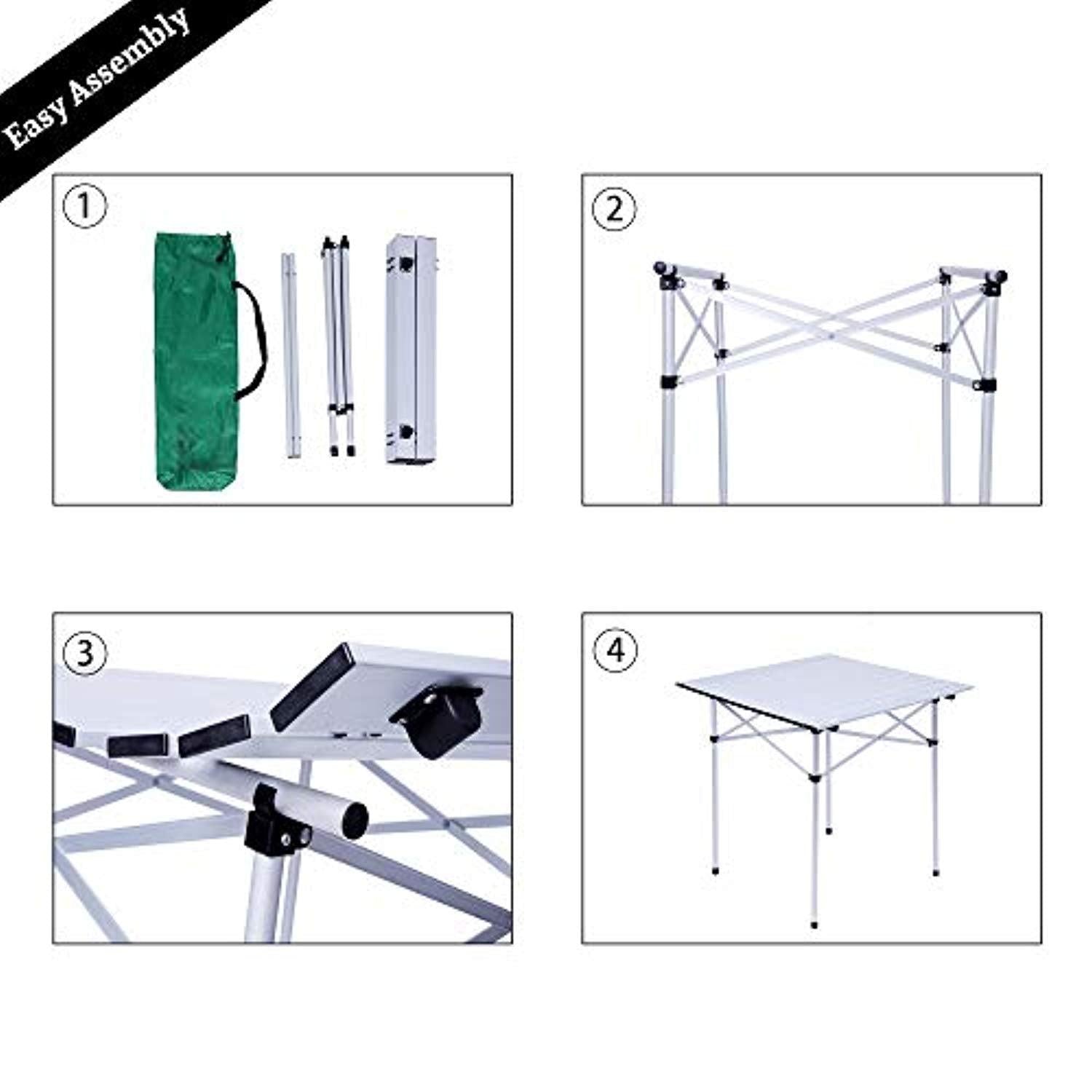 Easy Assembly

①

②

③

④