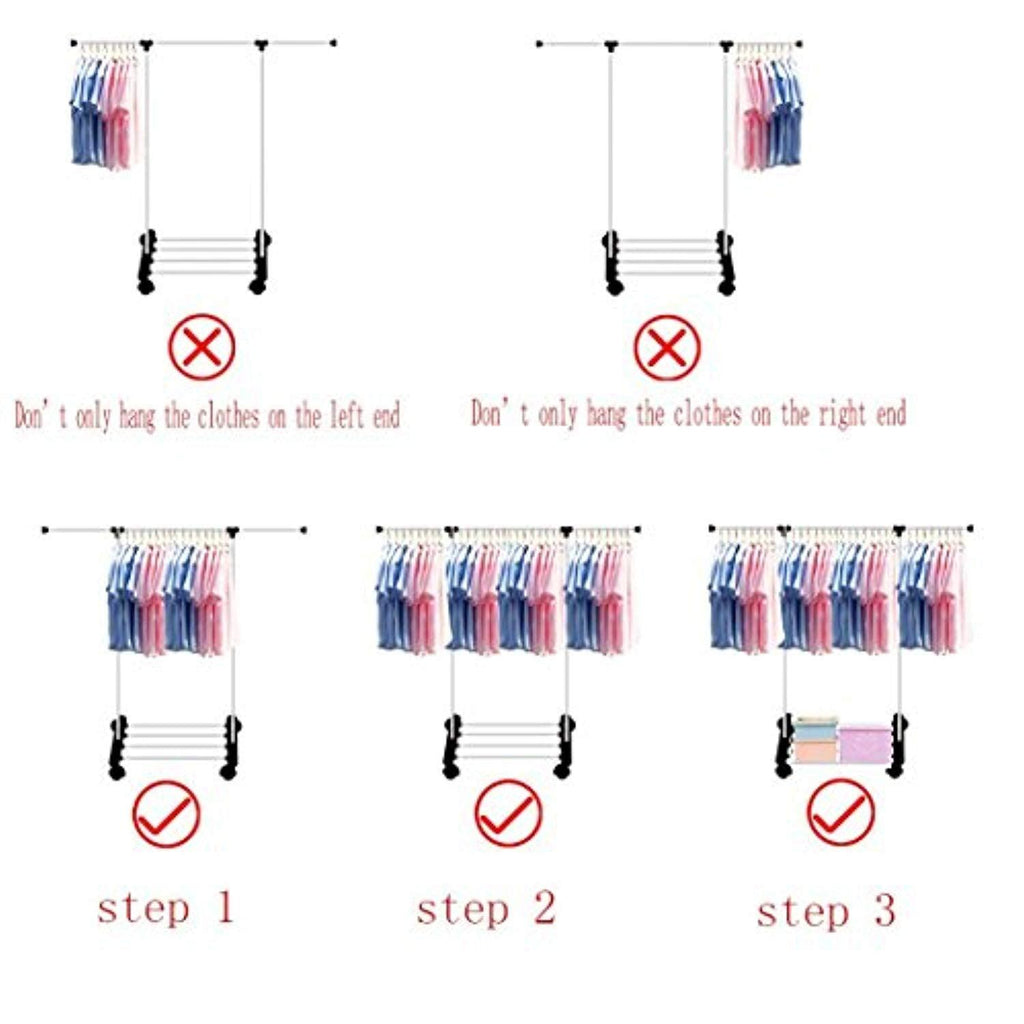 Don' t only hang the clothes on the left end

Don' t only hang the clothes on the right end

step 1

step 2

step 3