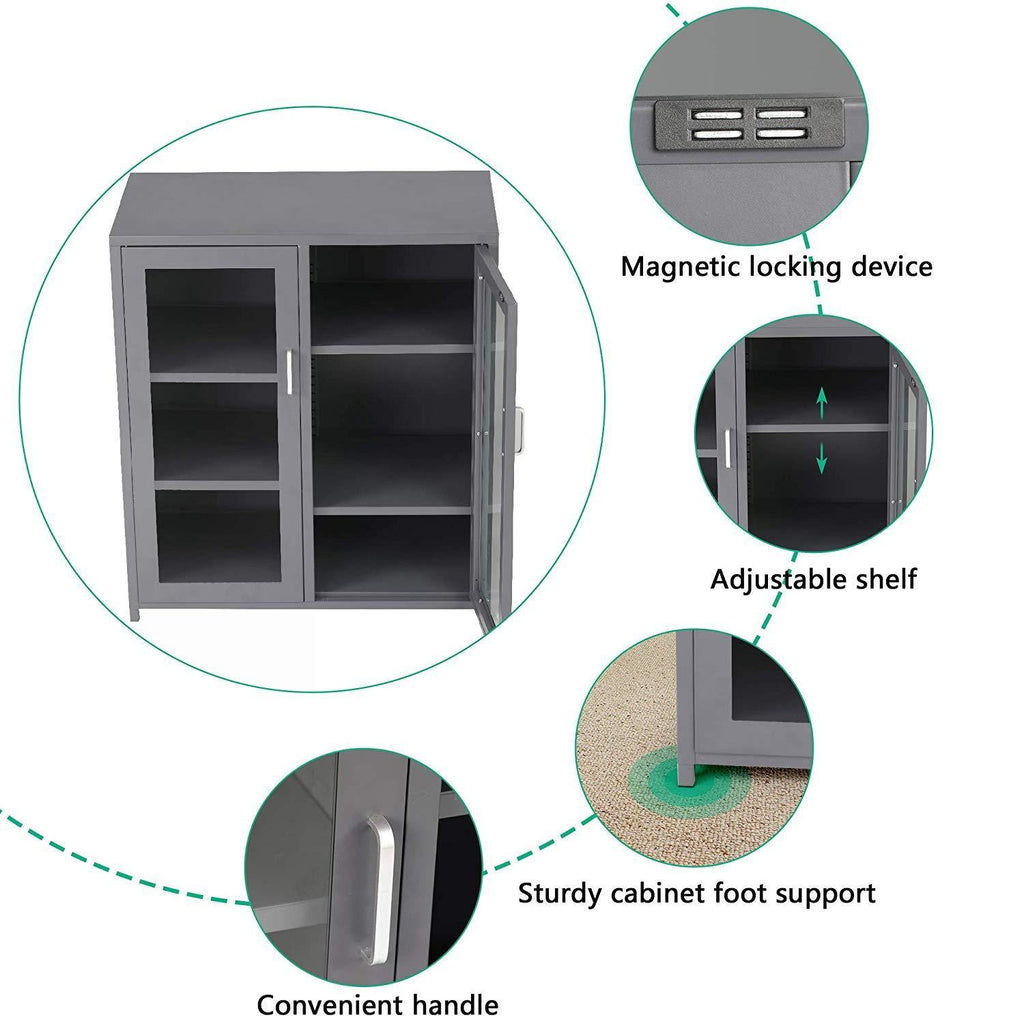 Magnetic locking device

Adjustable shelf

Sturdy cabinet foot support

Convenient handle