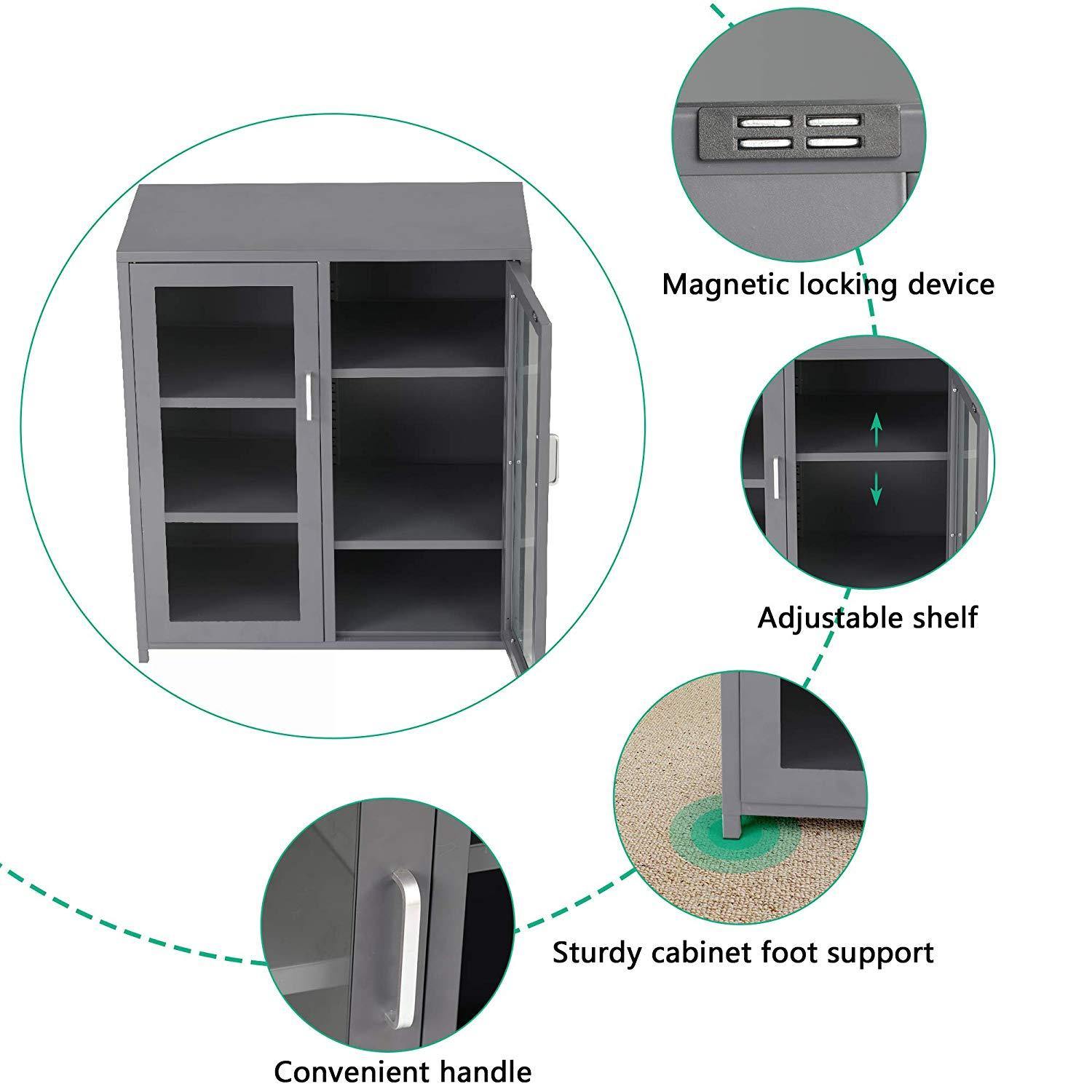 Magnetic locking device

Adjustable shelf

Sturdy cabinet foot support

Convenient handle