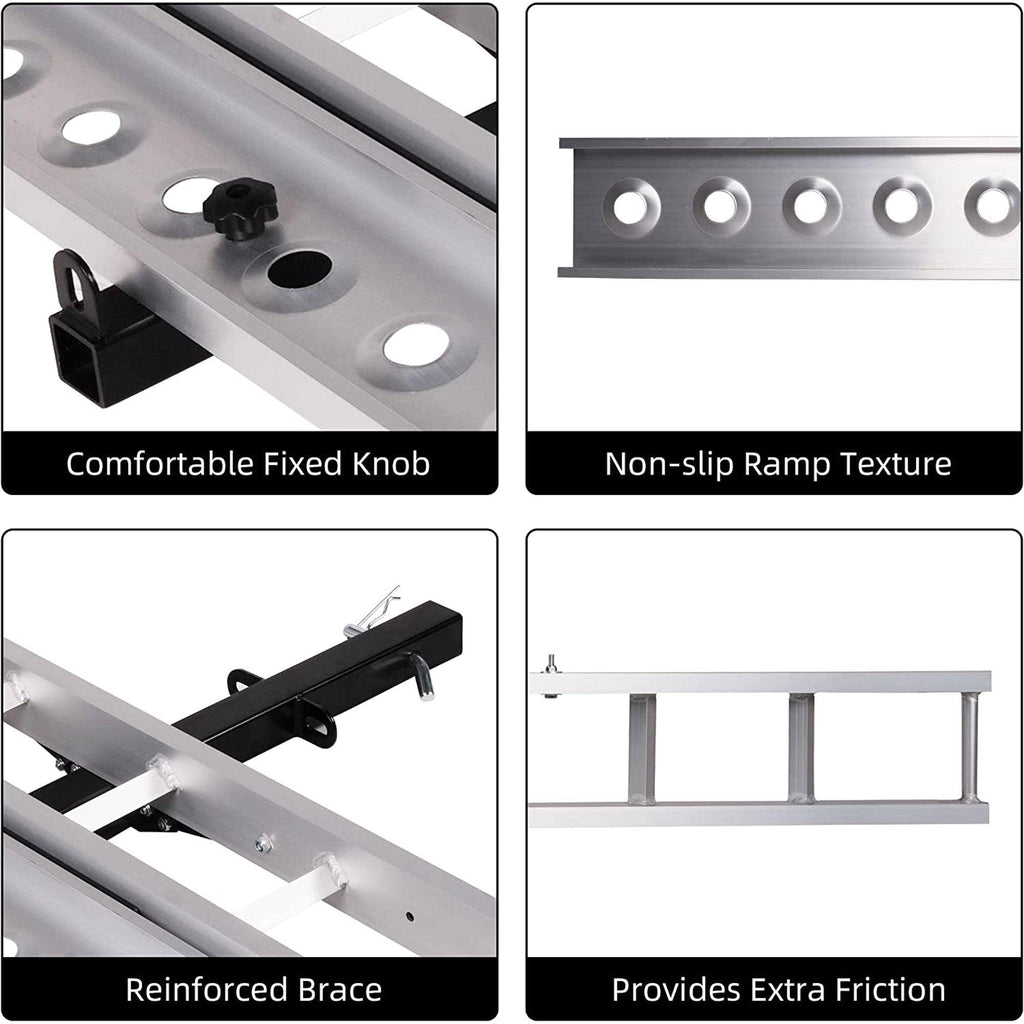 Comfortable Fixed Knob

Non-slip Ramp Texture

Reinforced Brace

Provides Extra Friction