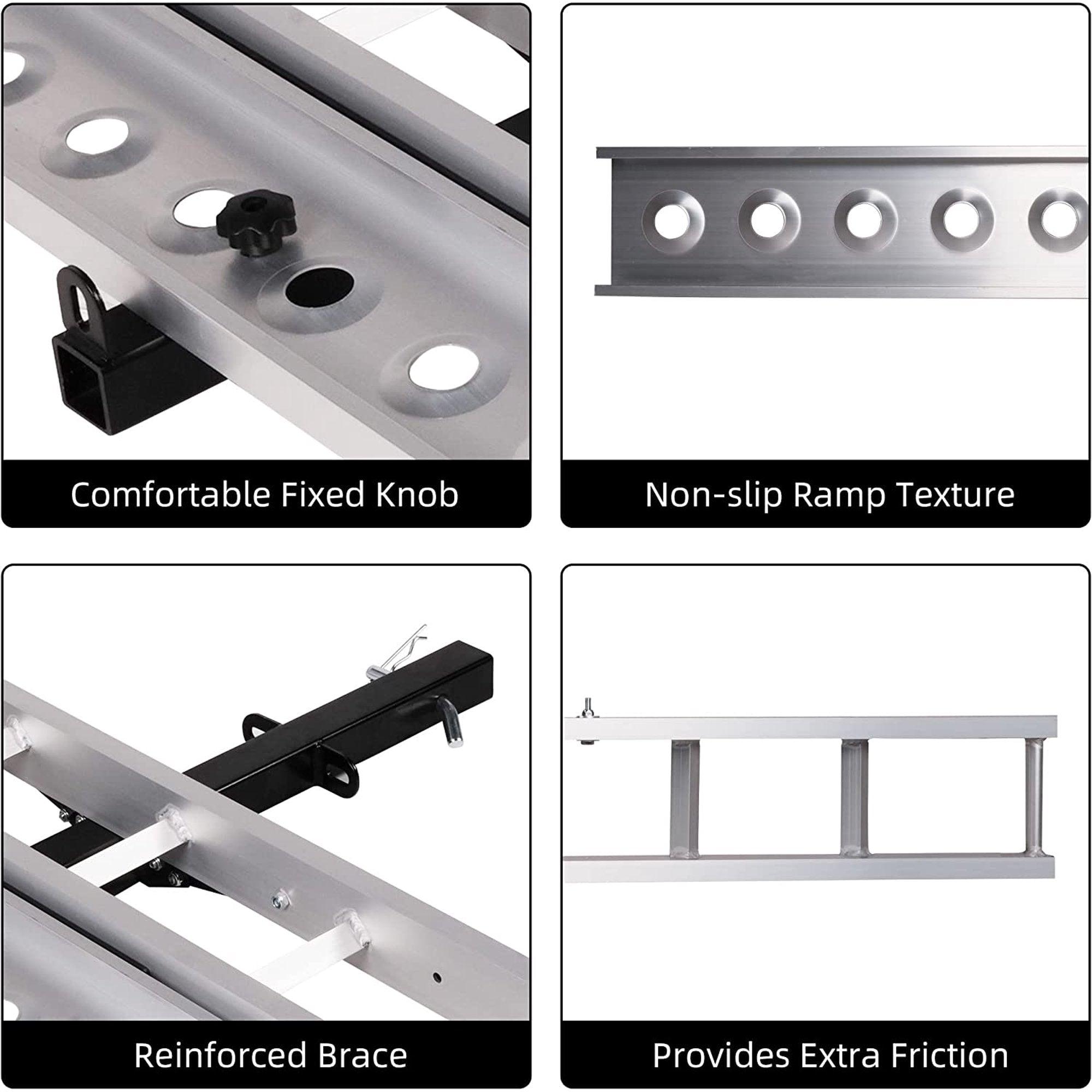 Comfortable Fixed Knob

Non-slip Ramp Texture

Reinforced Brace

Provides Extra Friction