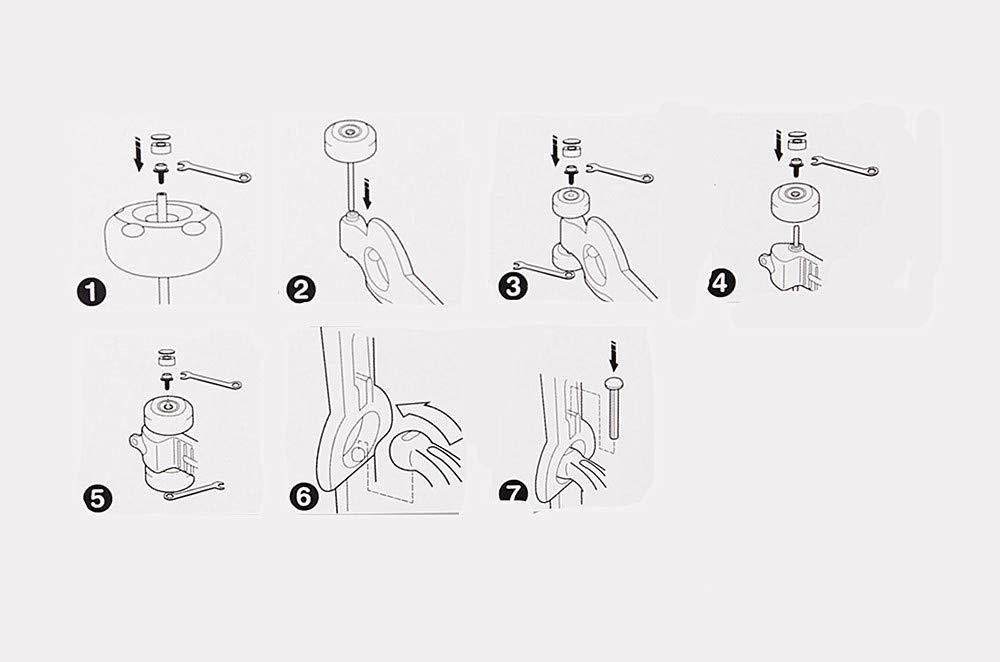 1
2
3
4
5
6
7