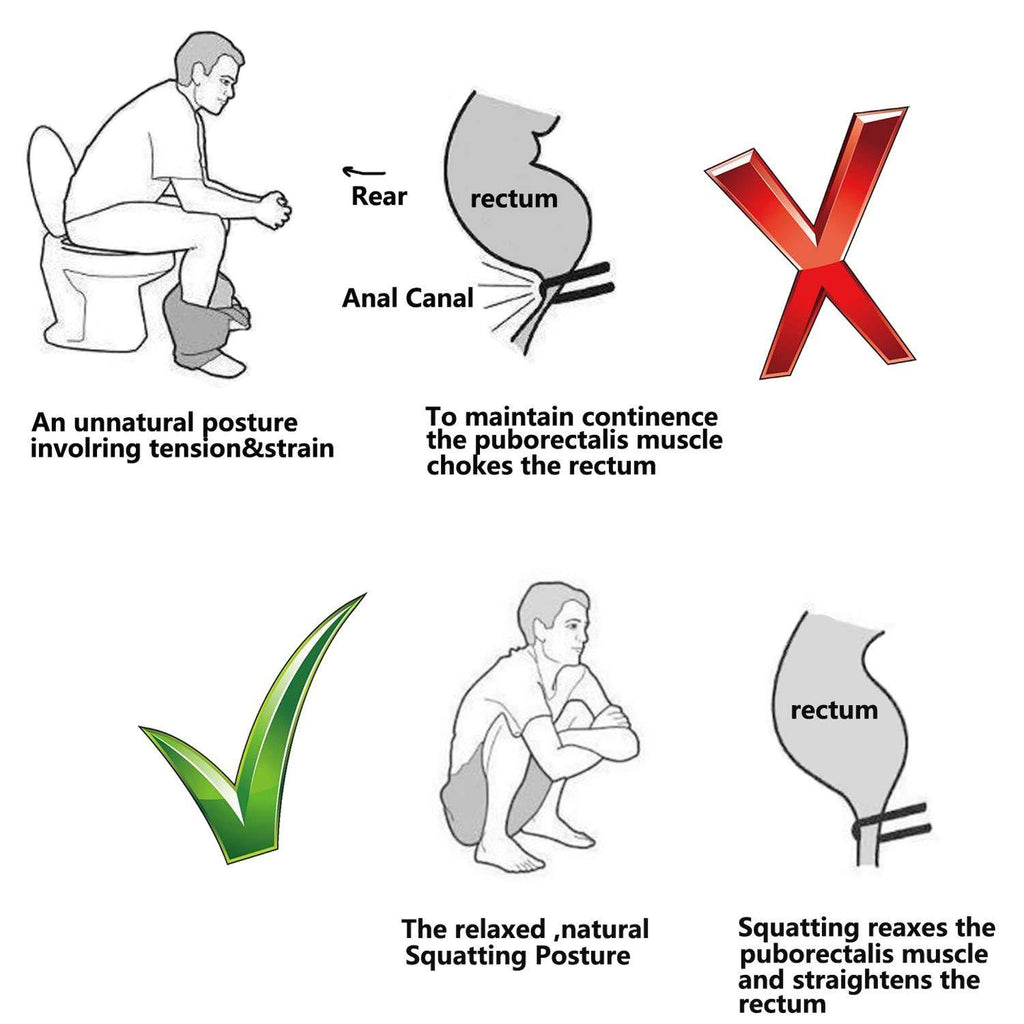 Rear

rectum

Anal Canal

An unnatural posture involring tension&strain

To maintain continence the puborectalis muscle chokes the rectum

rectum

The relaxed ,natural Squatting Posture

Squatting reaxes the puborectalis muscle and straightens the rectum