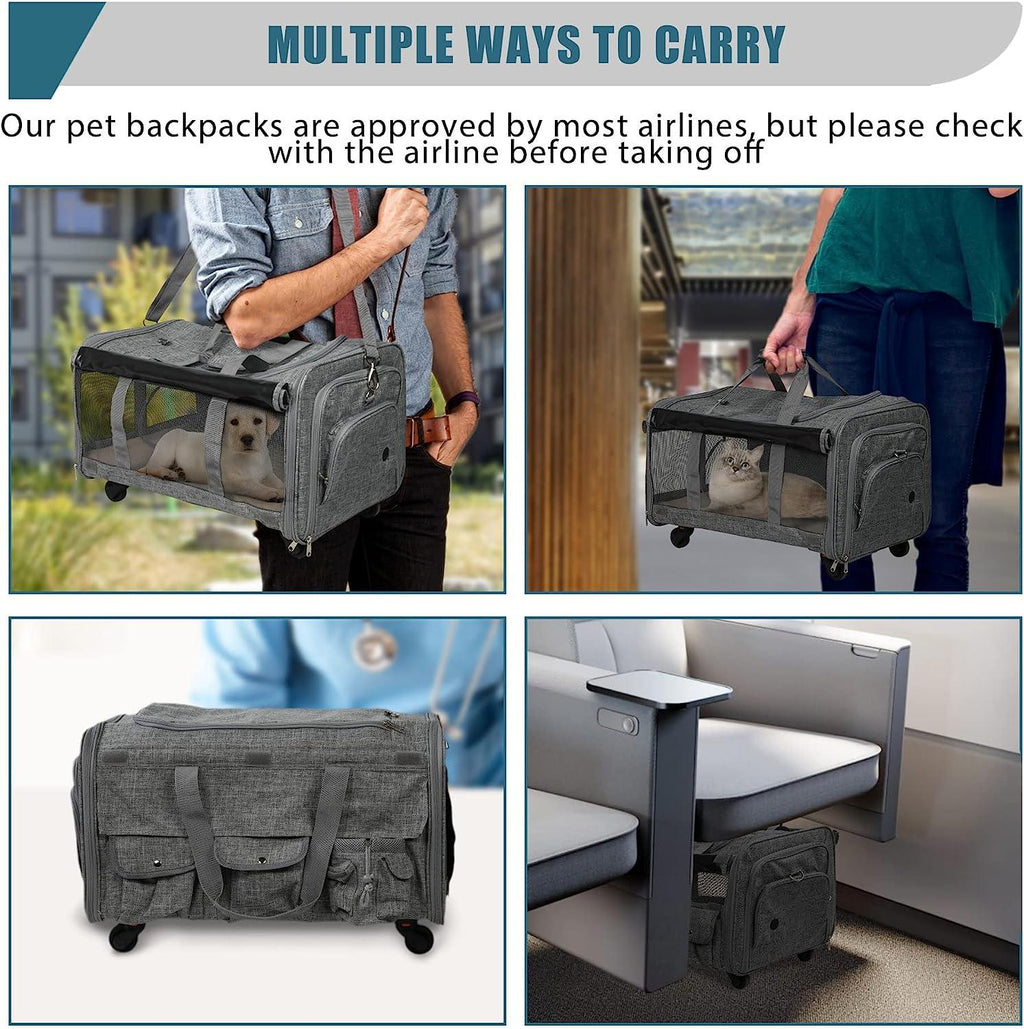 MULTIPLE WAYS TO CARRY

Our pet backpacks are approved by most airlines, but please check with the airline before taking off